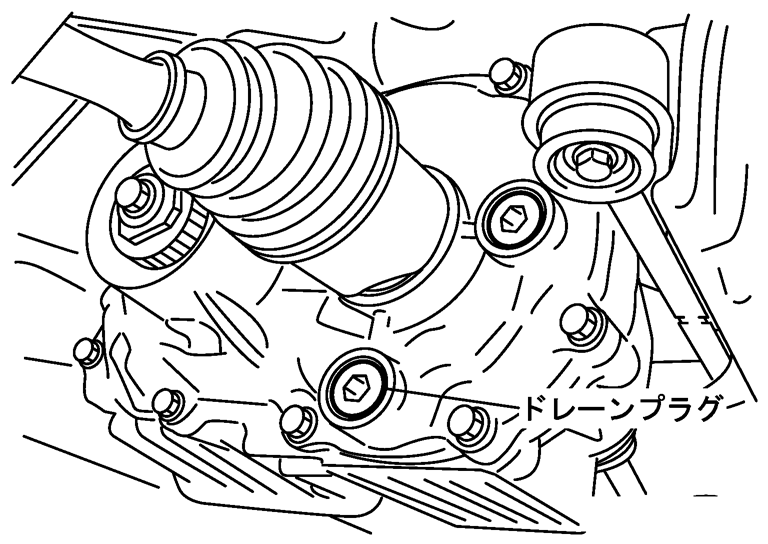 ドレーンプラグ