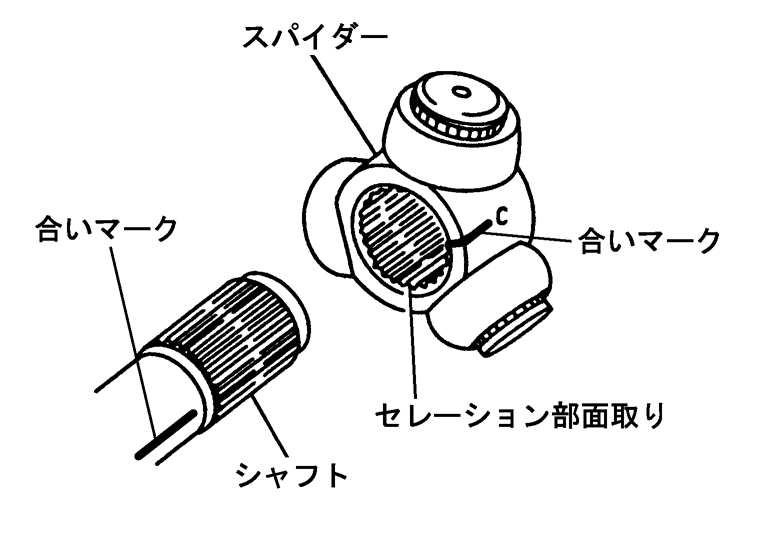 スパイダー

合いマーク

C

合いマーク

セレーション部面取り

シャフト