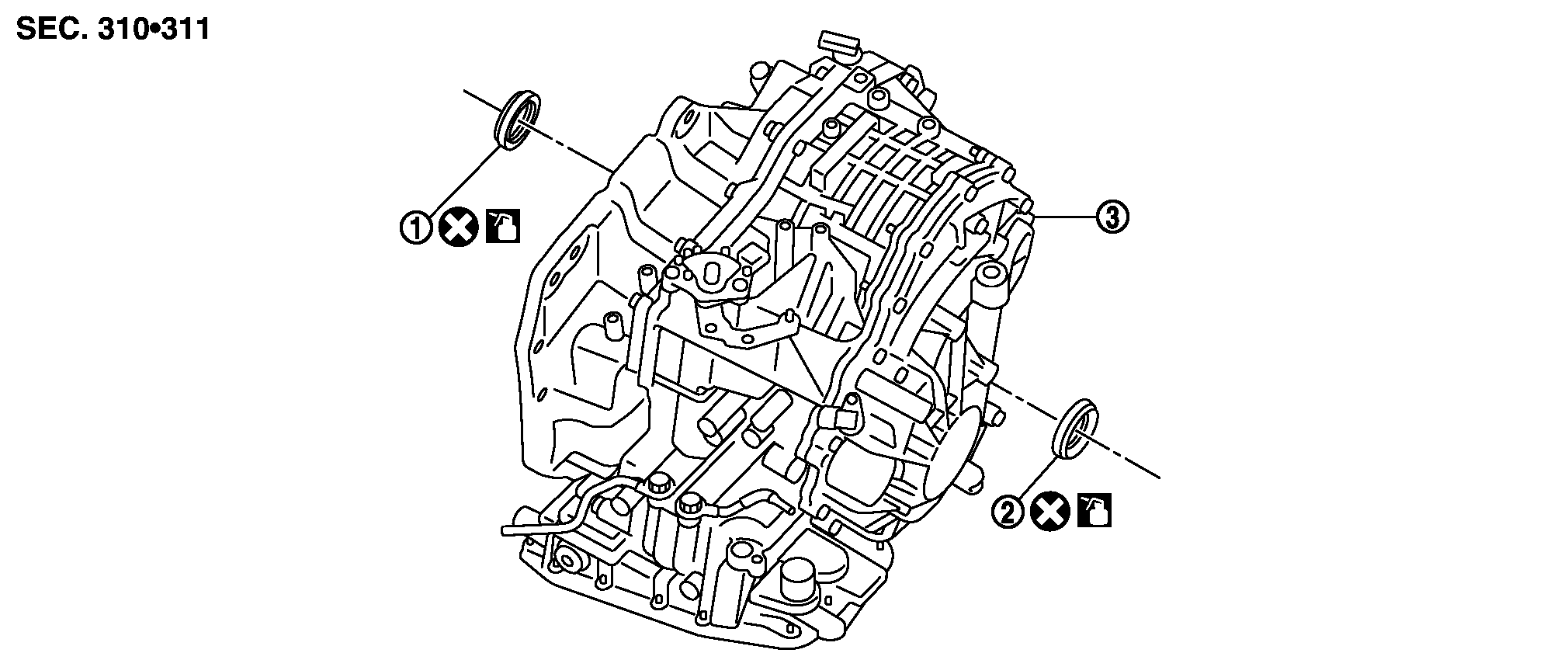 SEC. 310•311

1

3

2