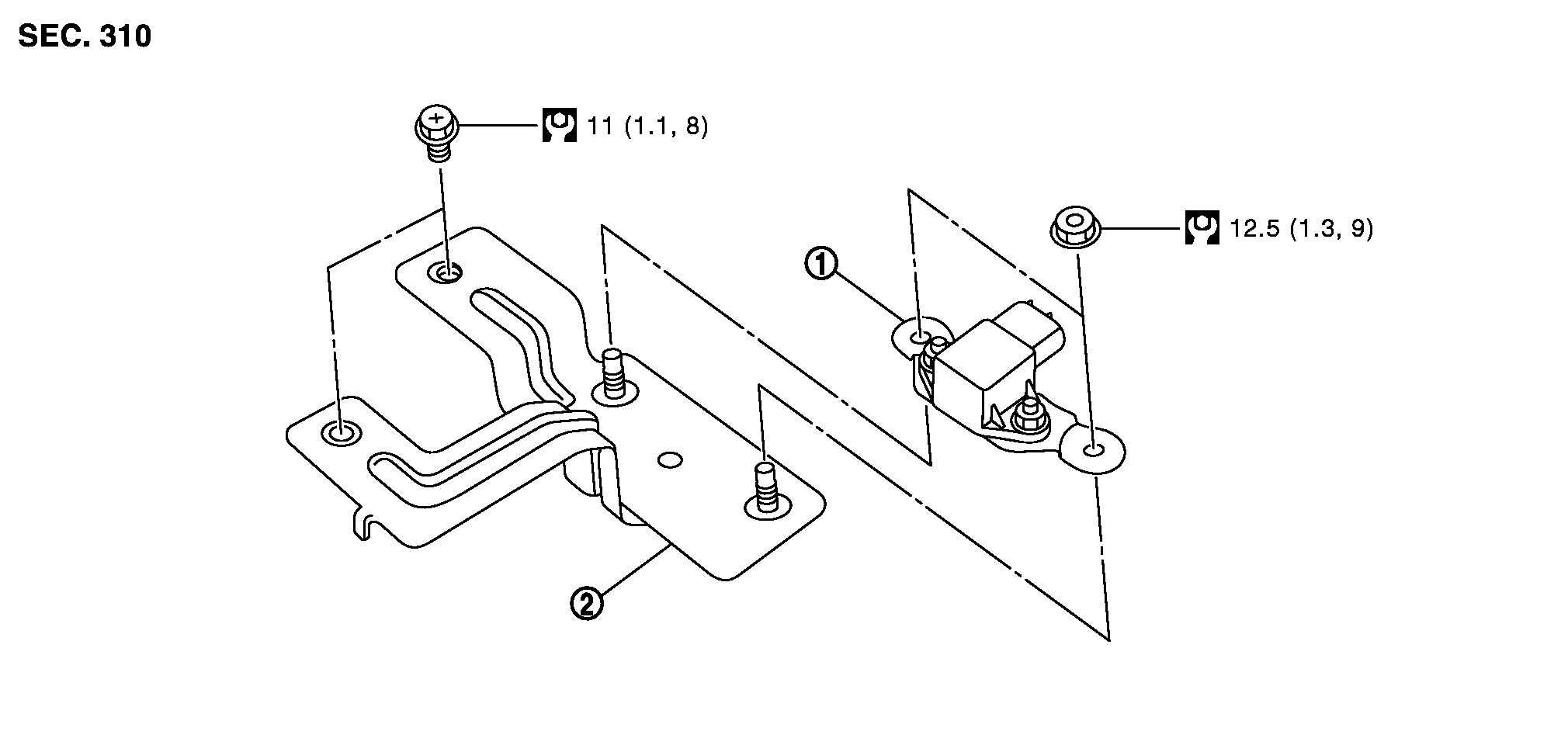 SEC. 310

11 (1.1, 8)

12.5 (1.3, 9)

①

②