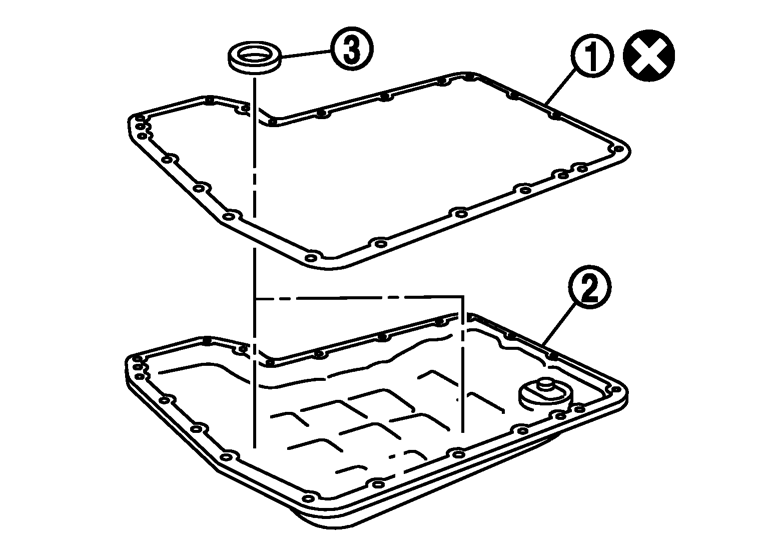 3
1
2