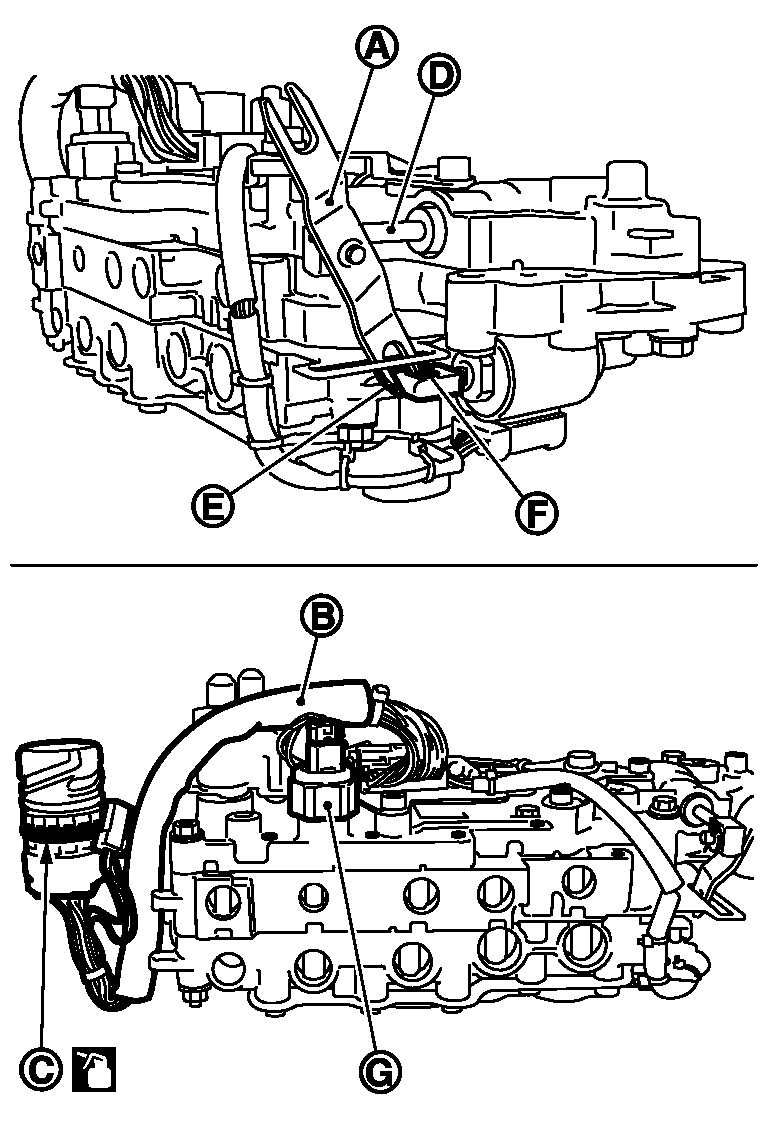 A
D
E
F
B
C
G