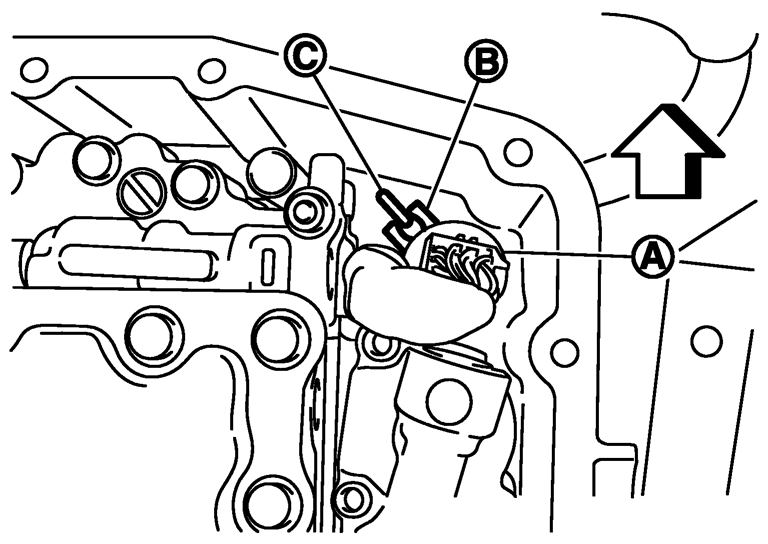 C
B
A