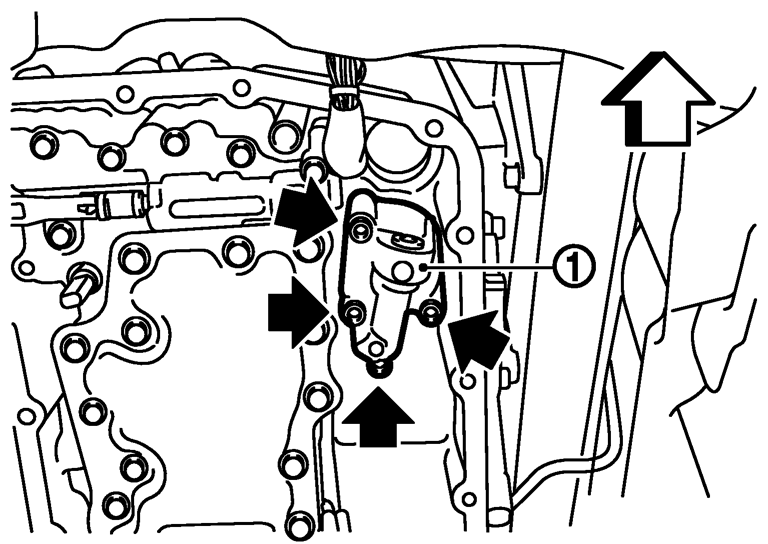 ①