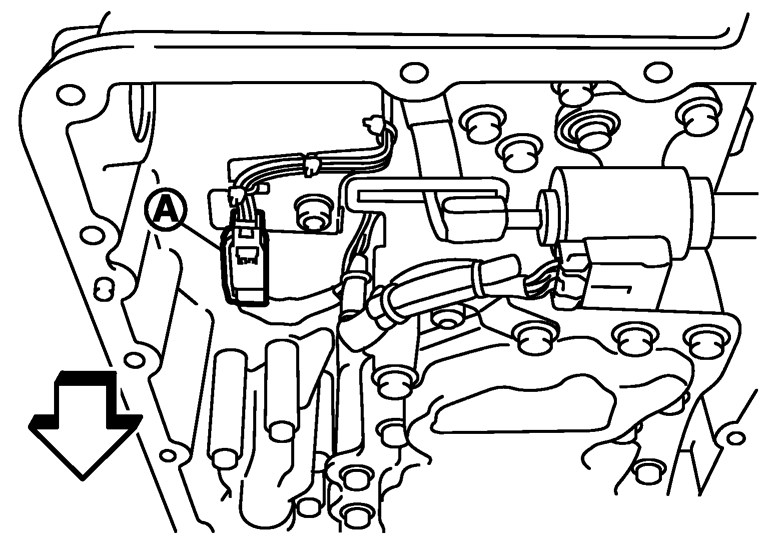 A