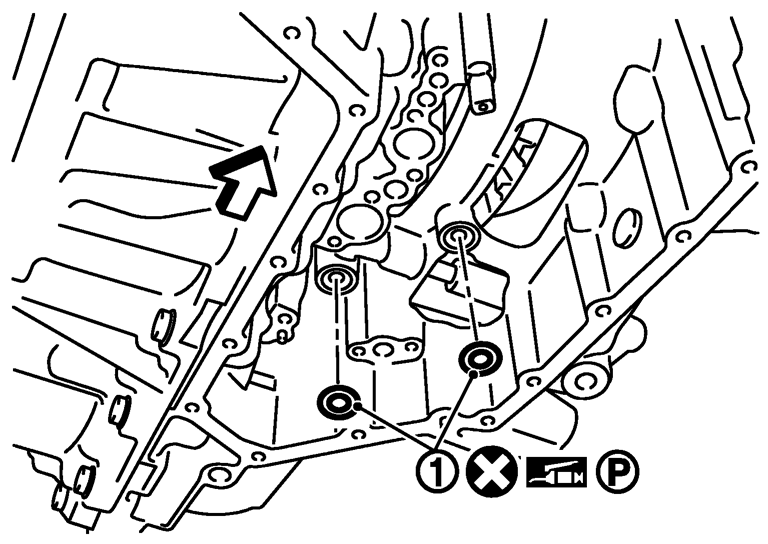 1 P