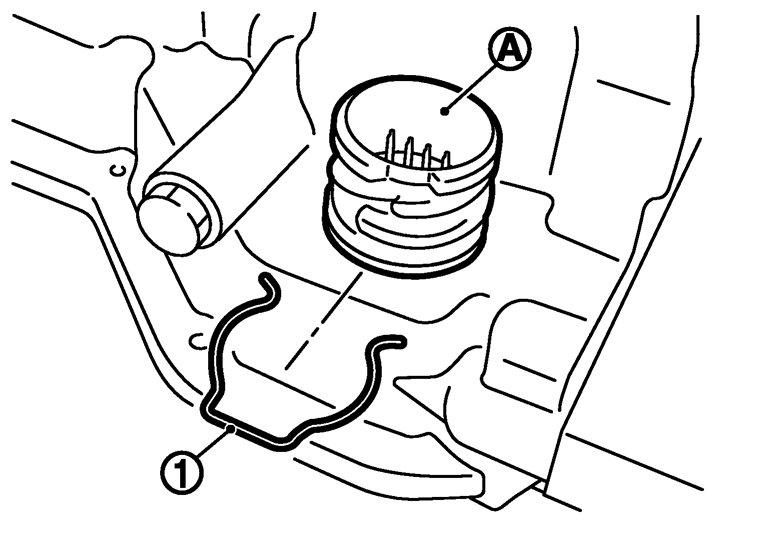 A

1