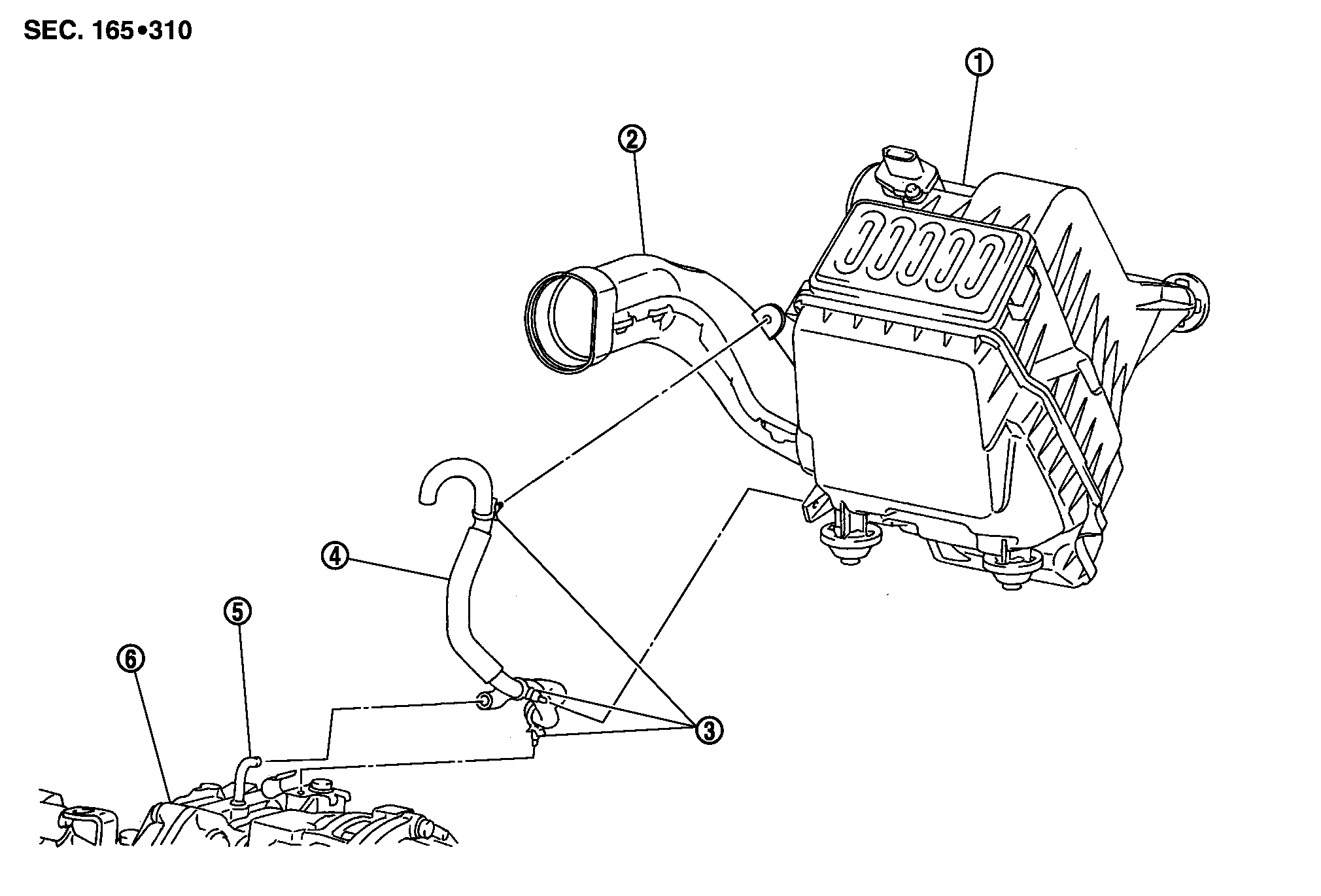 SEC. 165•310

①

②

④

⑤

⑥

③