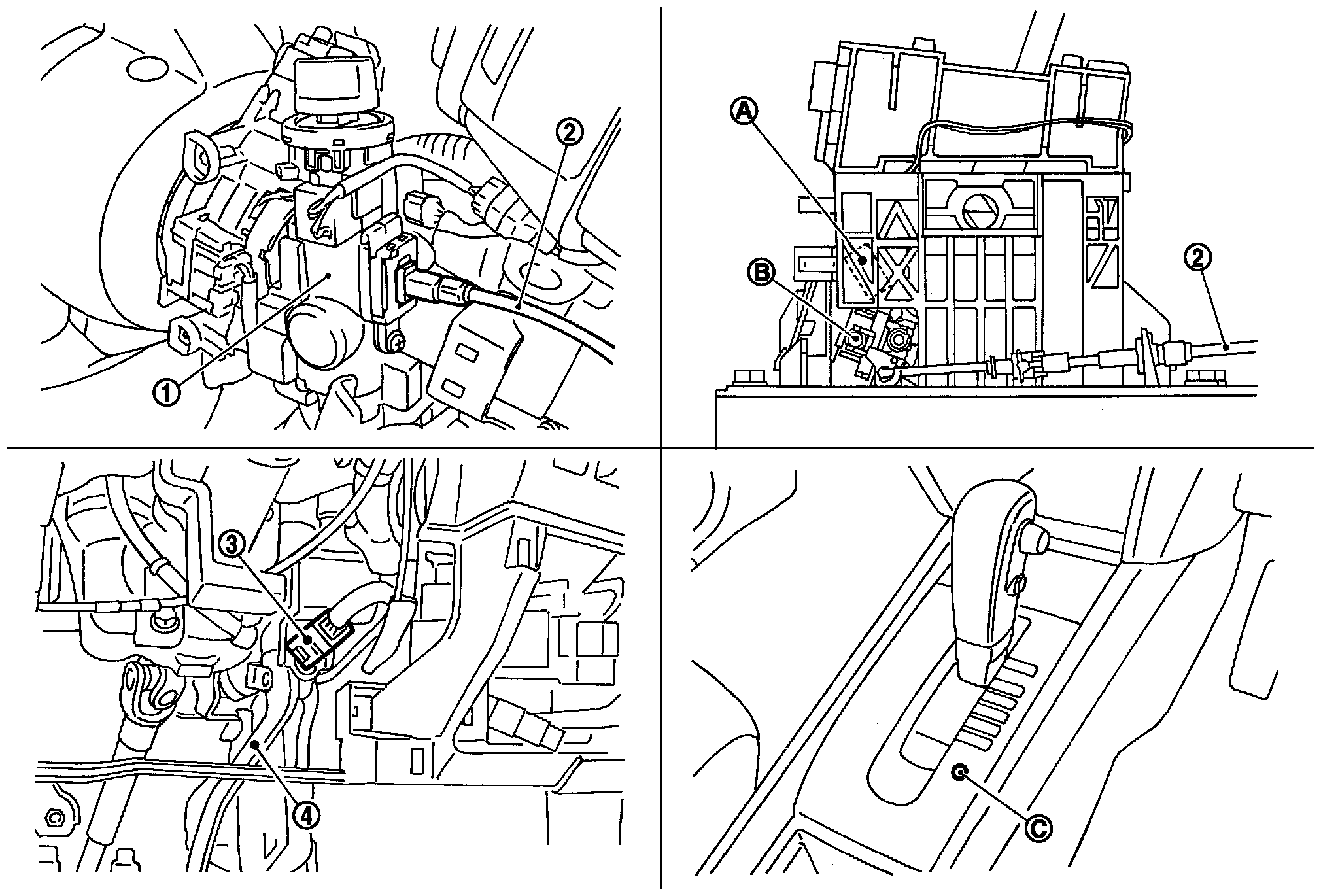 2
1
A
B
2
3
4
C