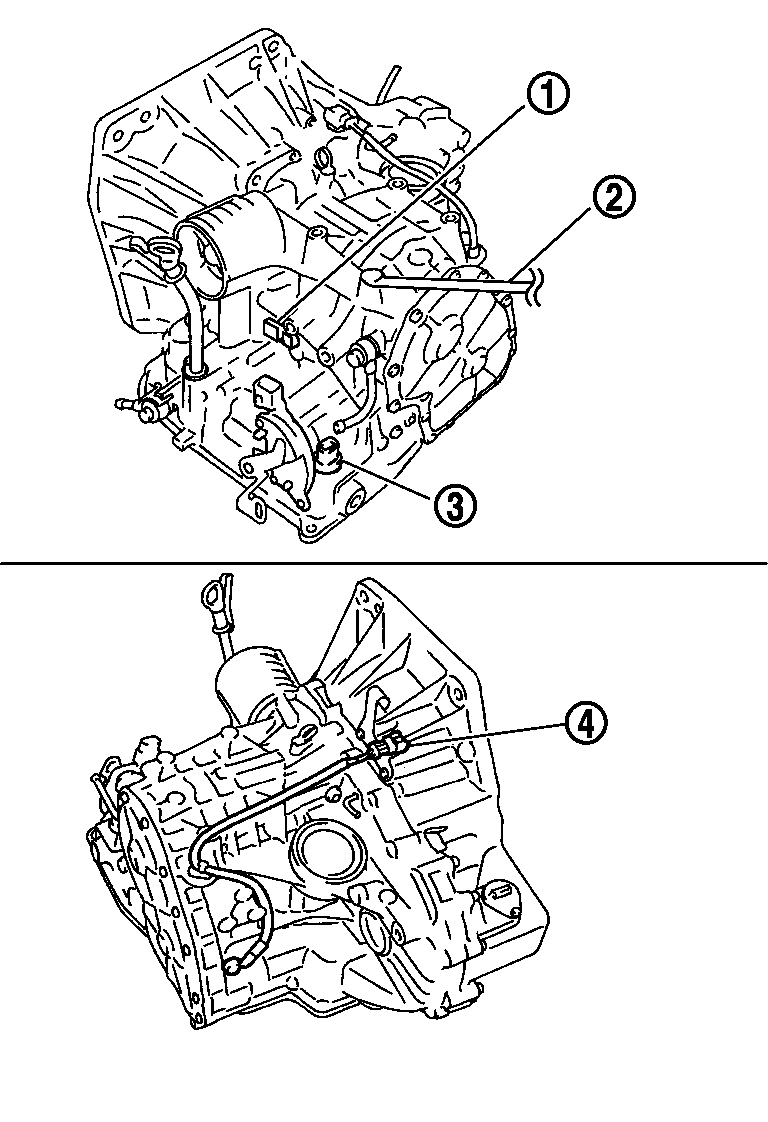 1
2
3
4