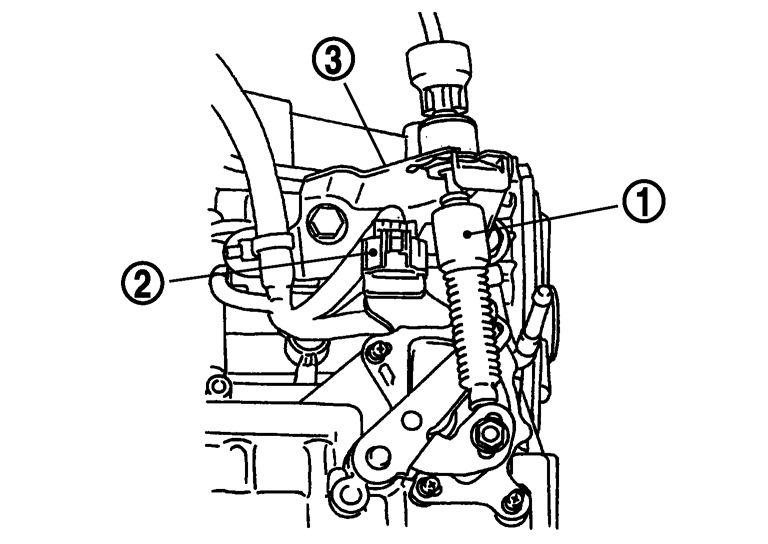 3
1
2