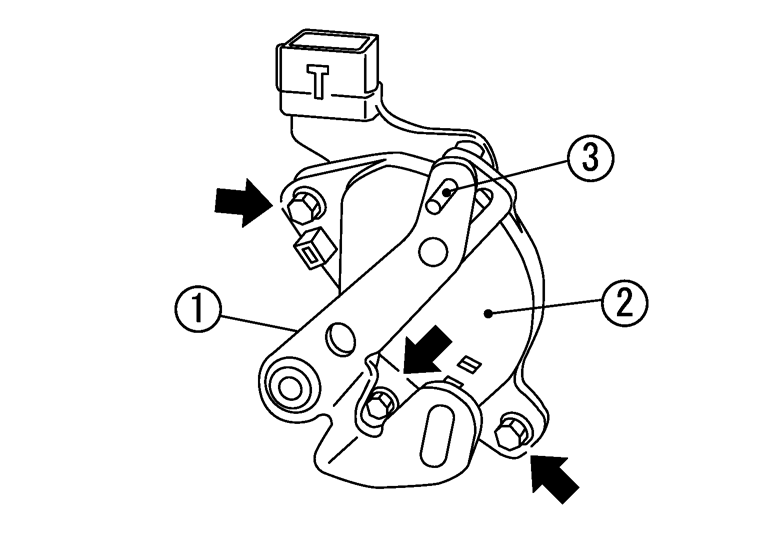 T
3
1
2