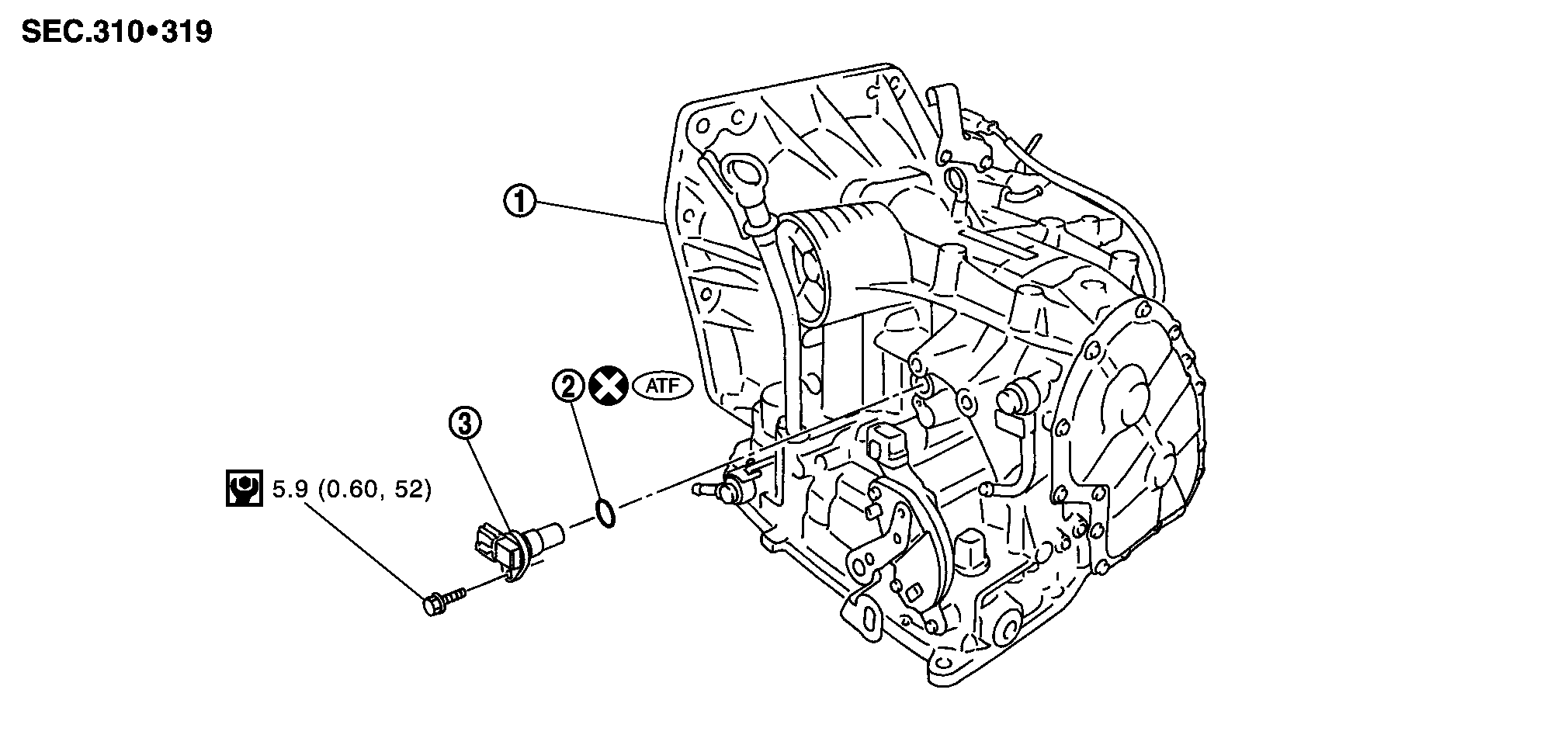 SEC.310•319

①

② ATF

③

5.9 (0.60, 52)