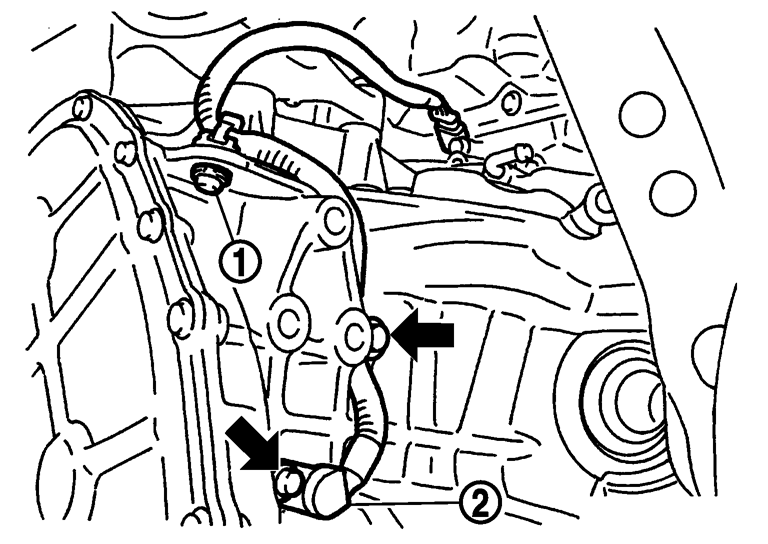 1
2