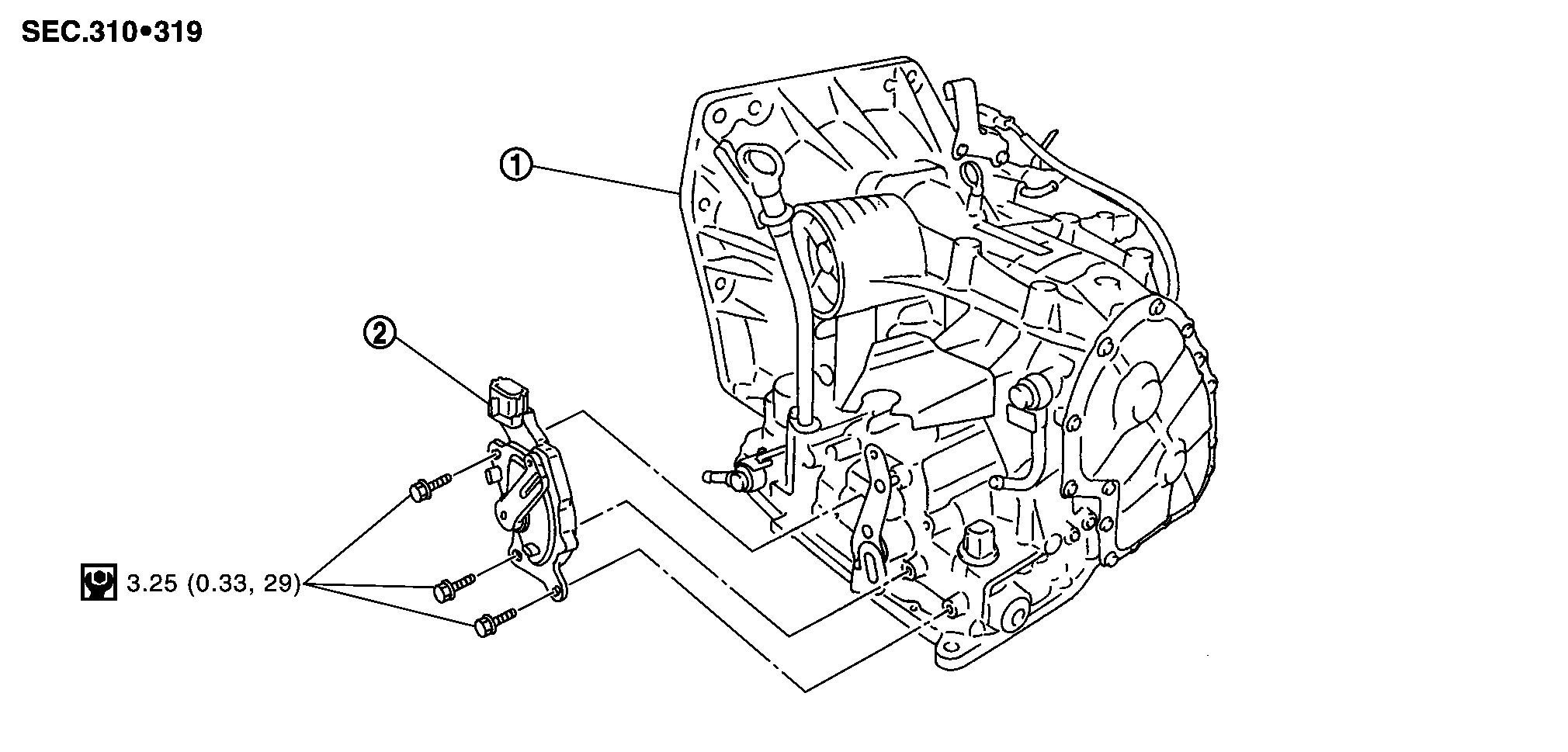 SEC.310•319

①

②

3.25 (0.33, 29)