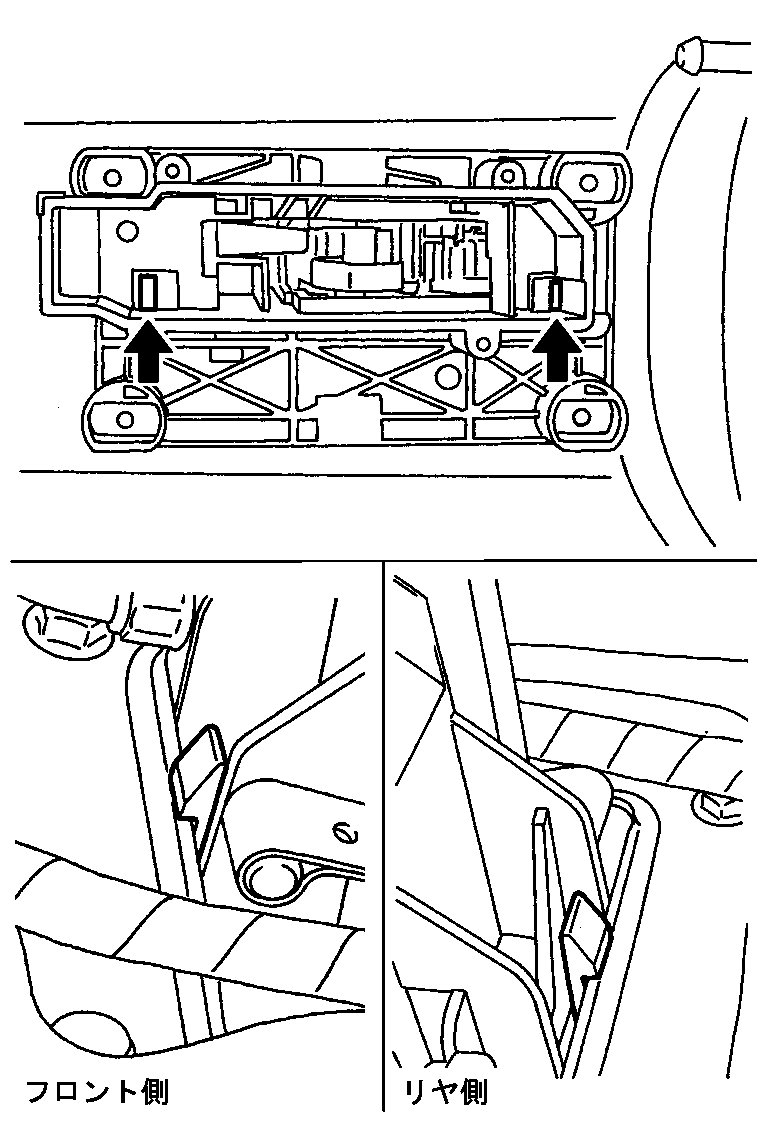 フロント側

リヤ側