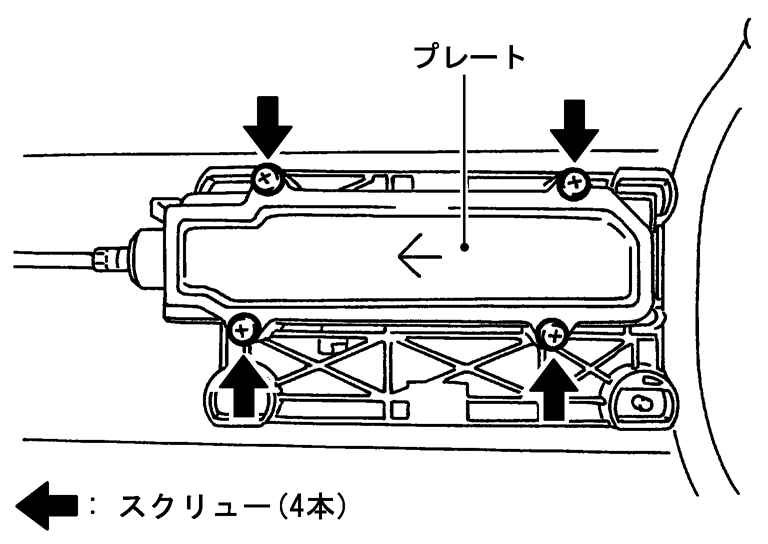 プレート

: スクリュー(4本)