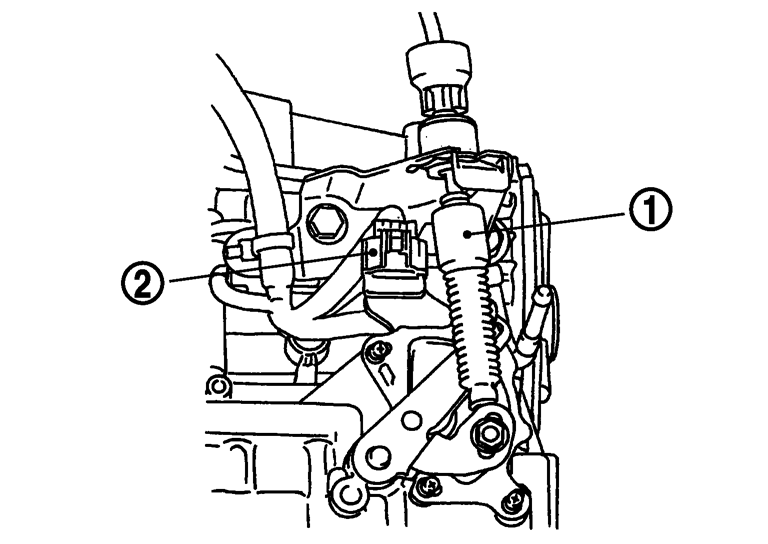 ①
②