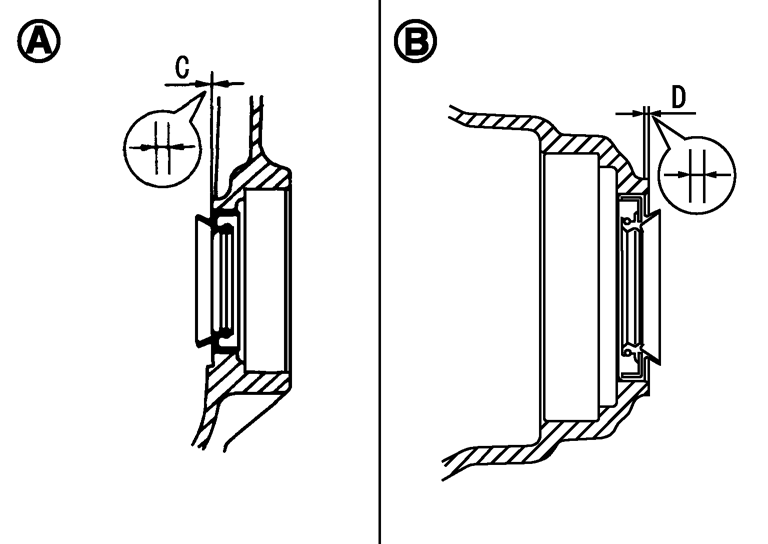 A
C
B
D