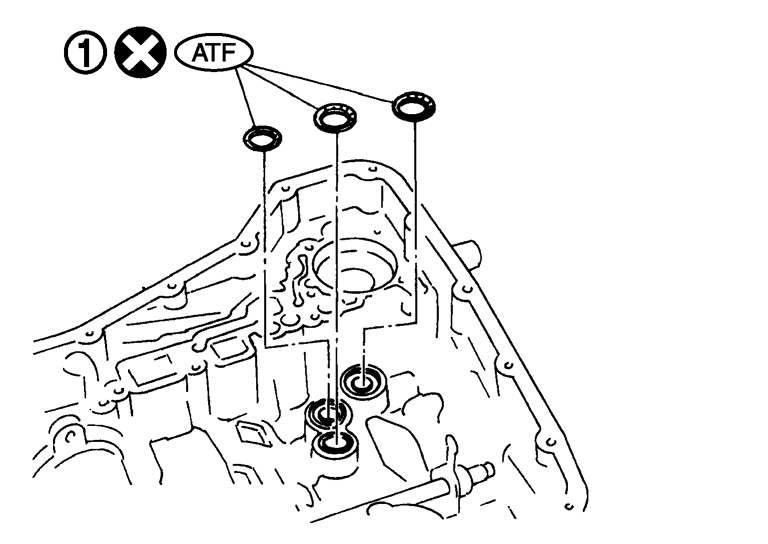 1 ATF