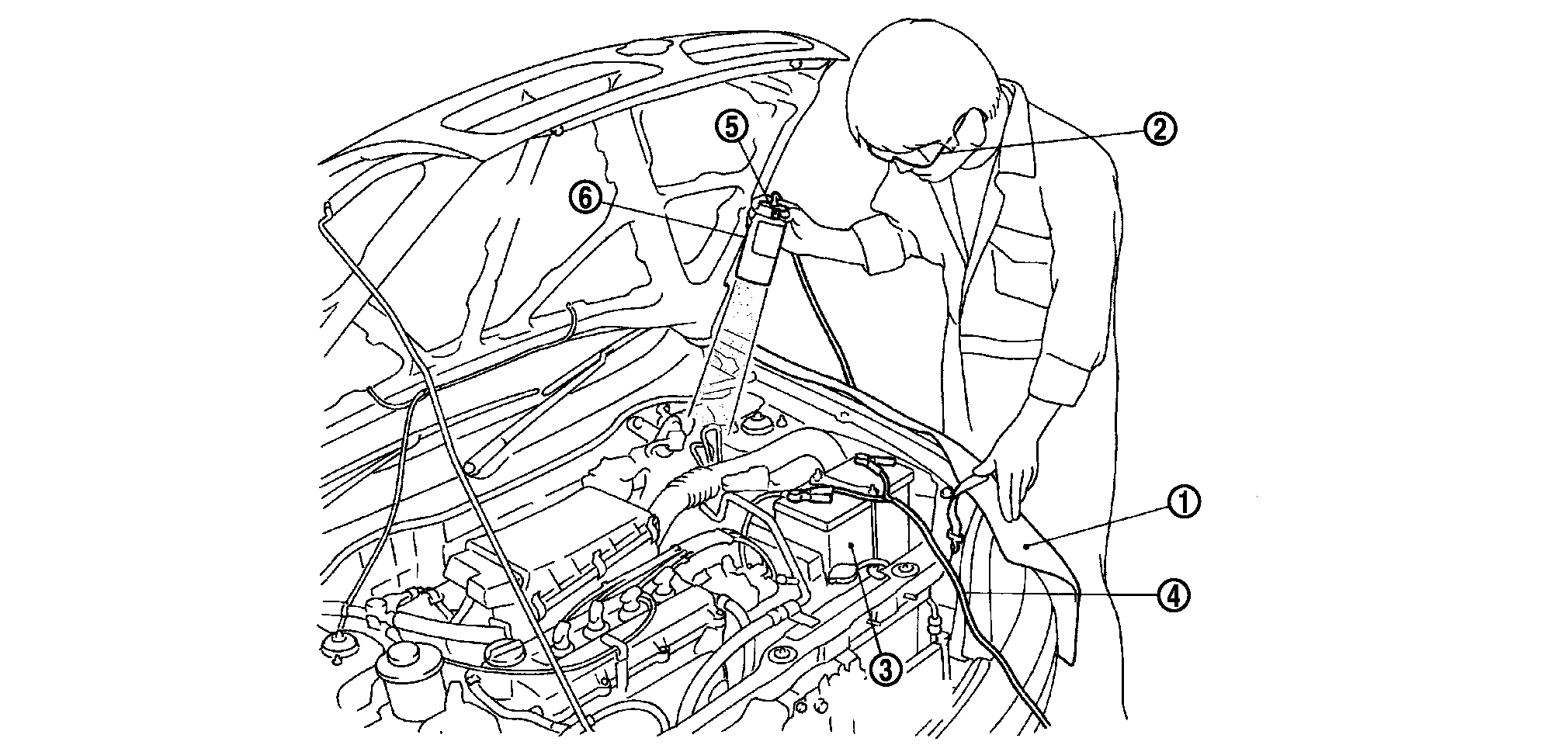 5
2
6
1
4
3