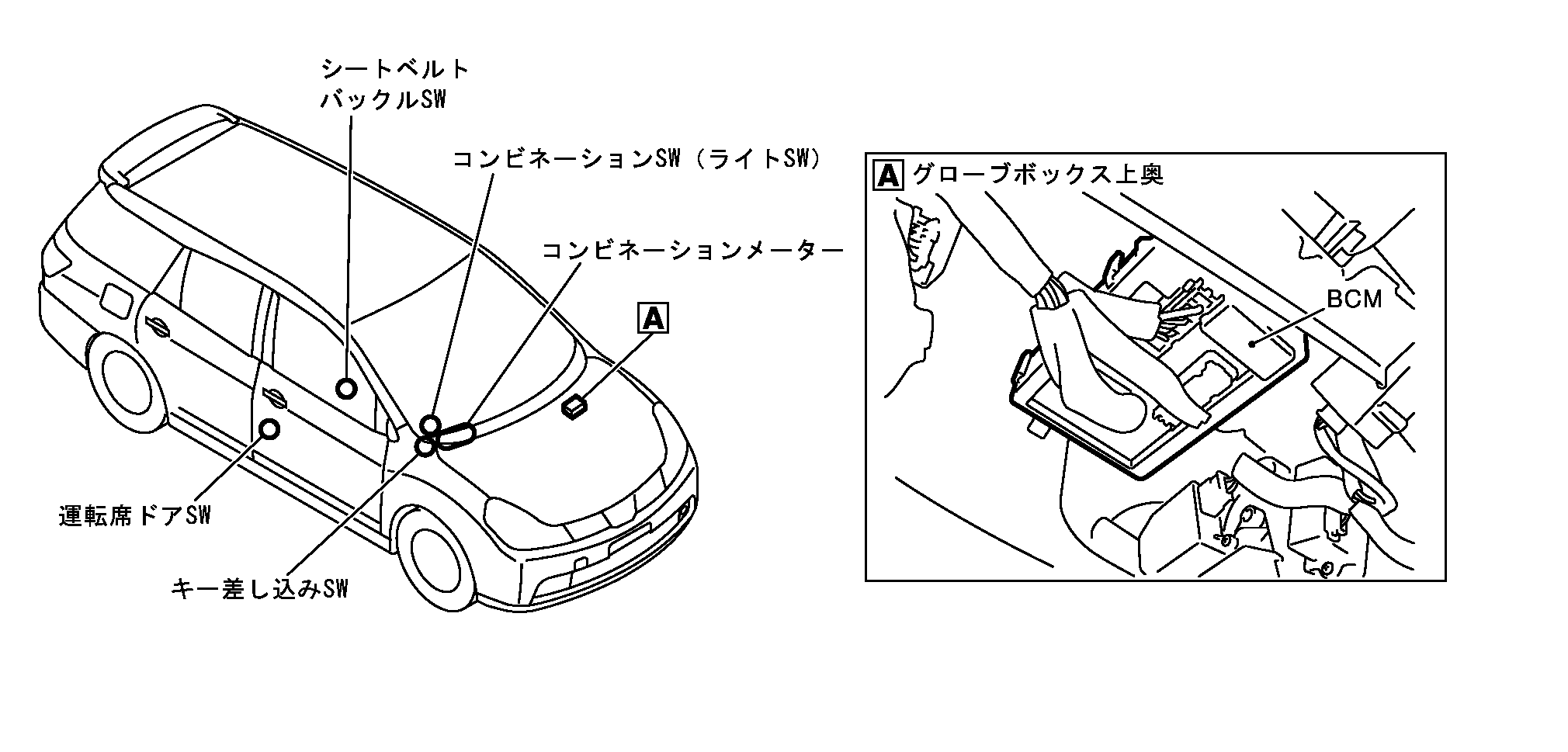 シートベルト
バックルSW

コンビネーションSW（ライトSW）

コンビネーションメーター

A

運転席ドアSW

キー差し込みSW

A グローブボックス上奥

BCM