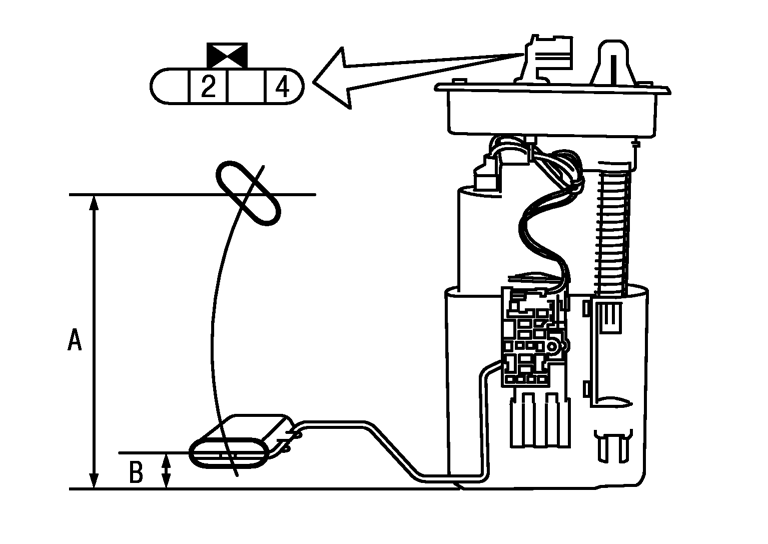 2
4
A
B