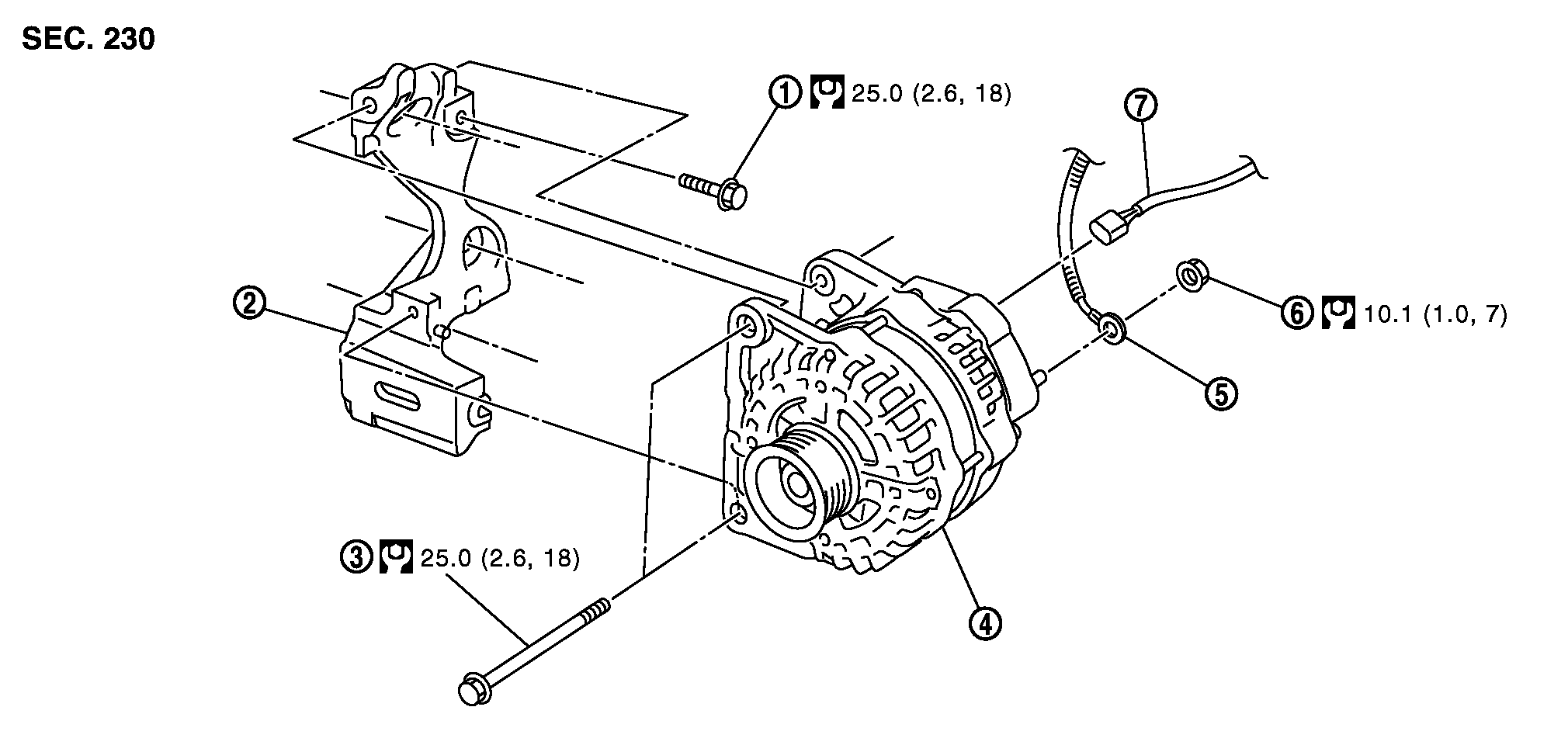 SEC. 230

① 25.0 (2.6, 18)

⑦

②

⑥ 10.1 (1.0, 7)

⑤

③ 25.0 (2.6, 18)

④