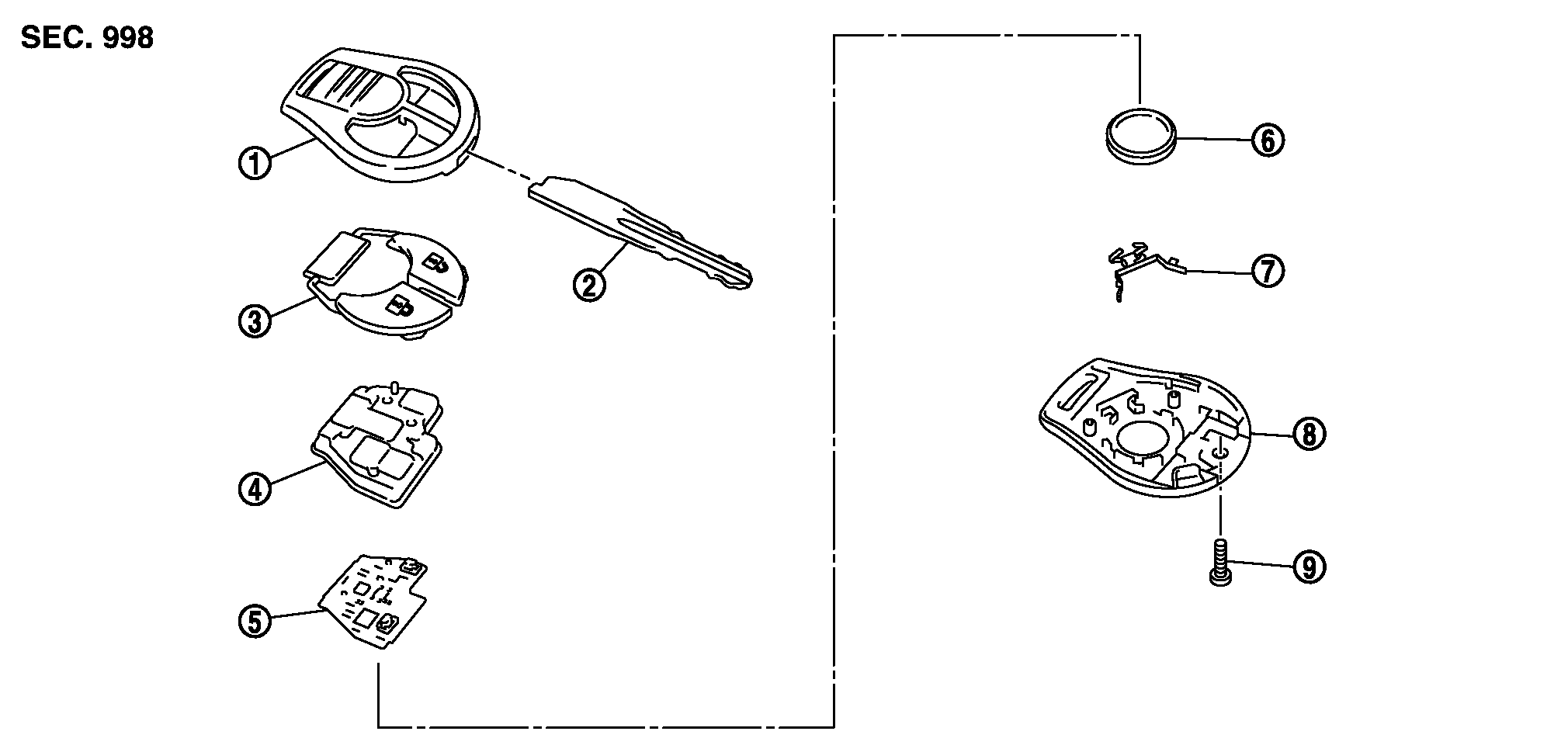 SEC. 998

①
②
③
④
⑤
⑥
⑦
⑧
⑨