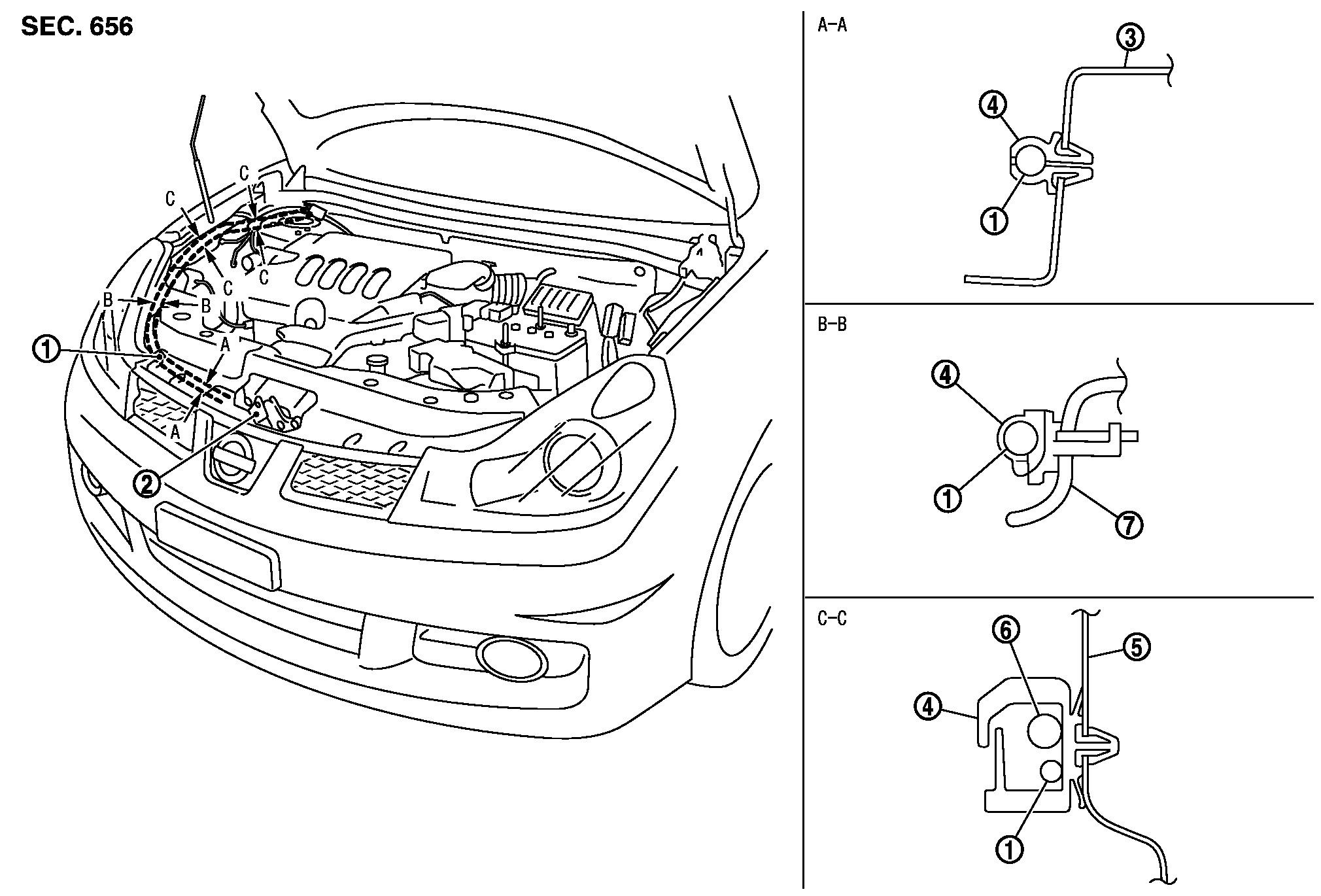 SEC. 656

C
C
C
C
C
B
B
A
A
1
2

A–A
3
4
1

B–B
4
1
7

C–C
6
5
4
1