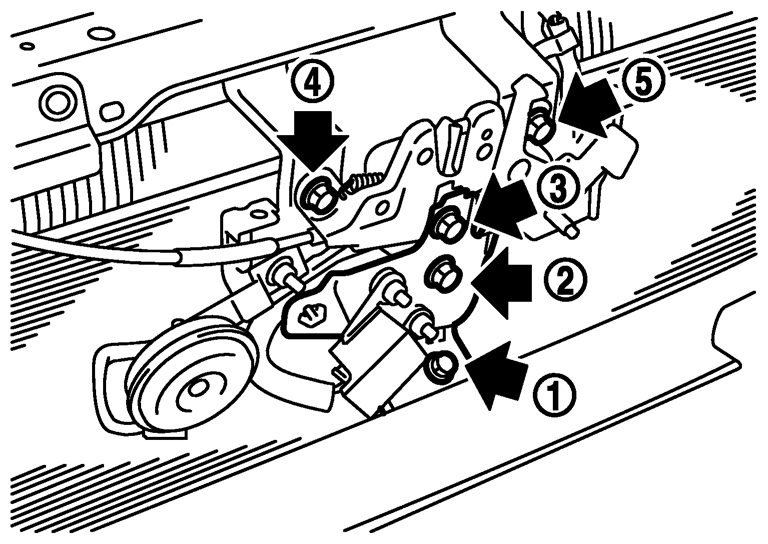 ④
⑤
③
②
①