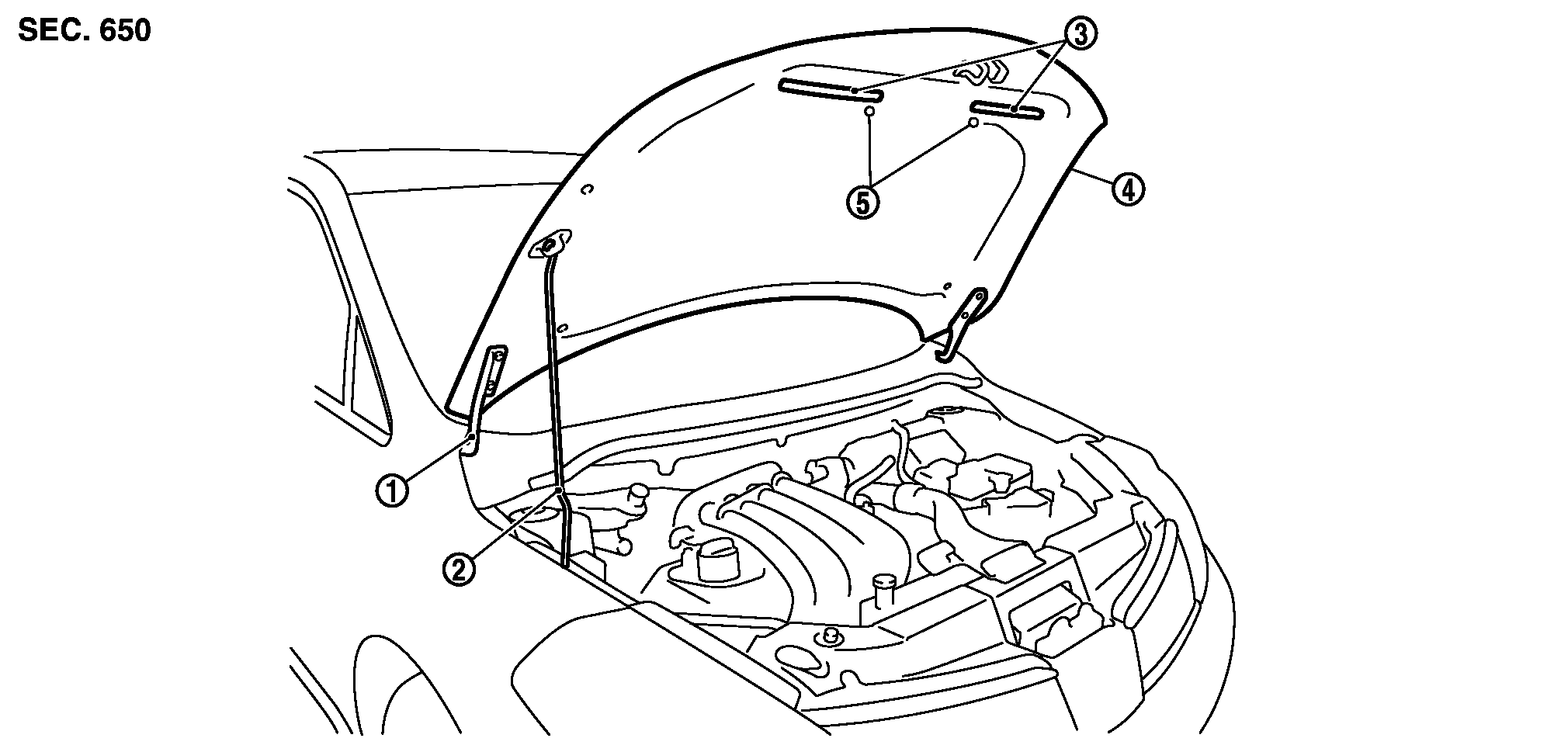 SEC. 650

3

5

4

1

2