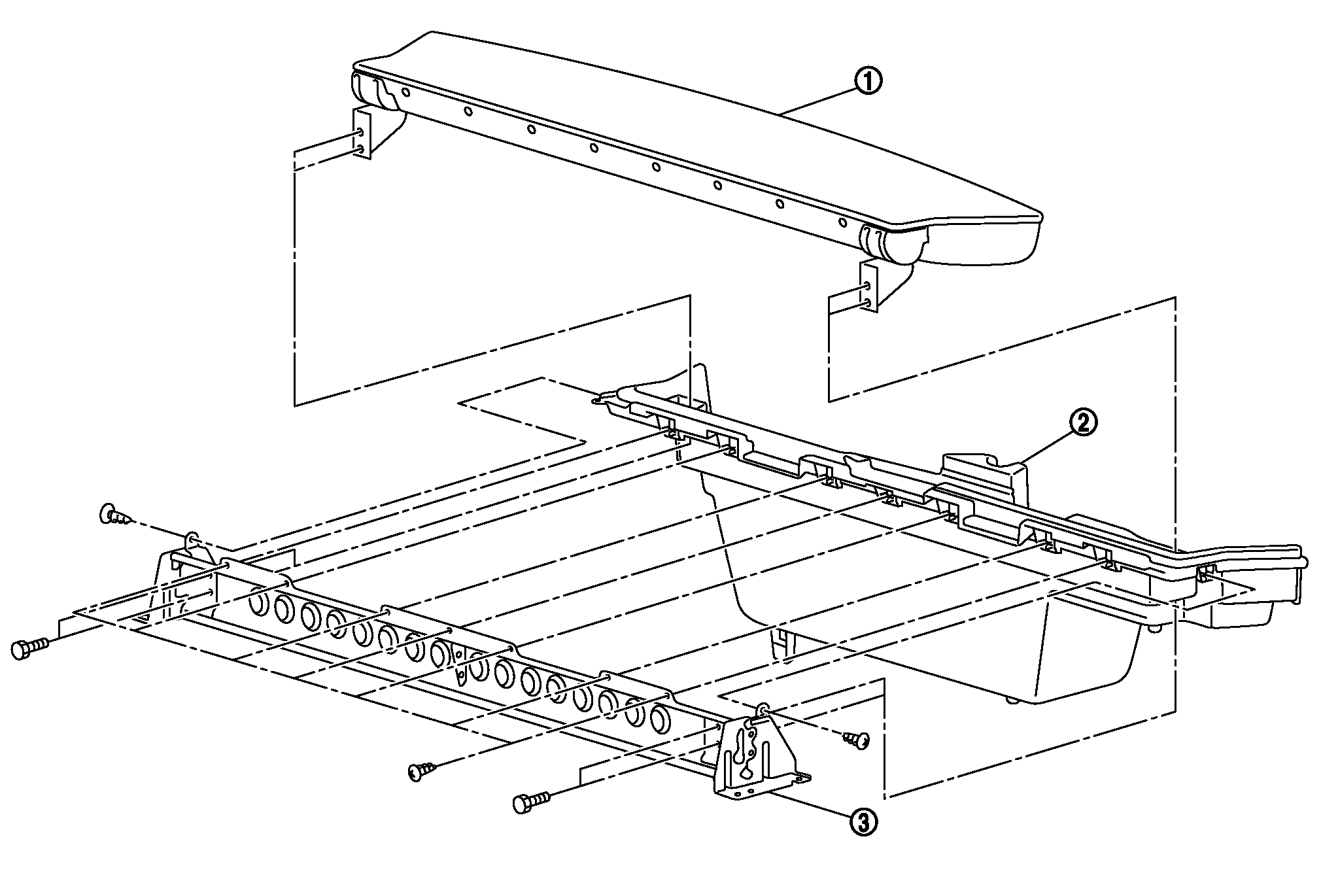 1
2
3