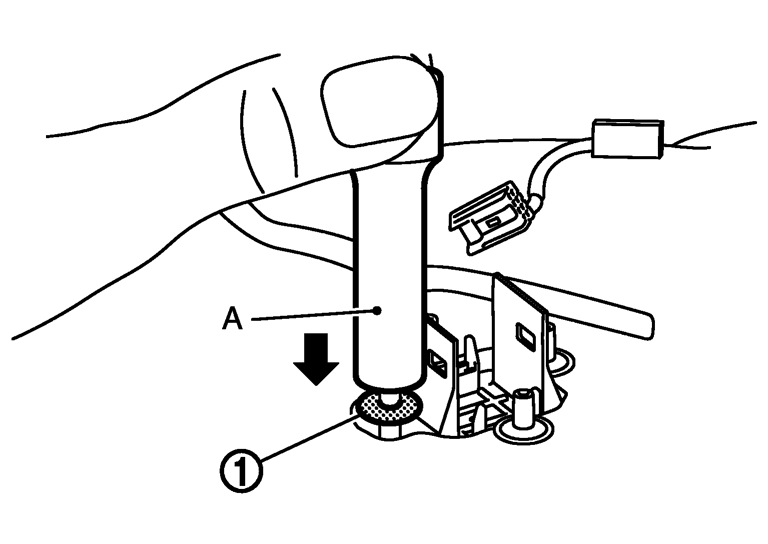 A
①