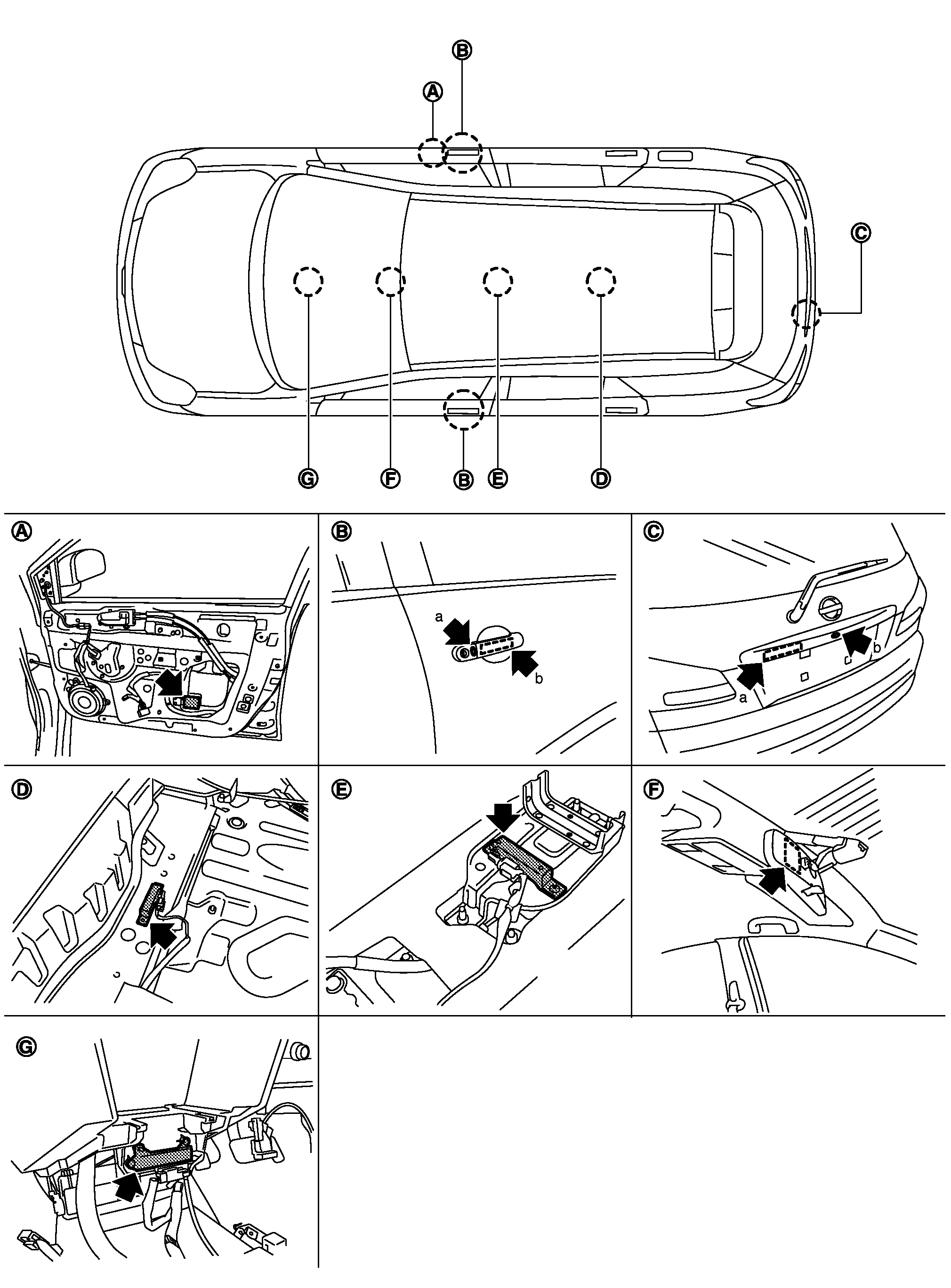 B
A
C
G F B E D
A
B
a
b
C
a
b
D
E
F
G