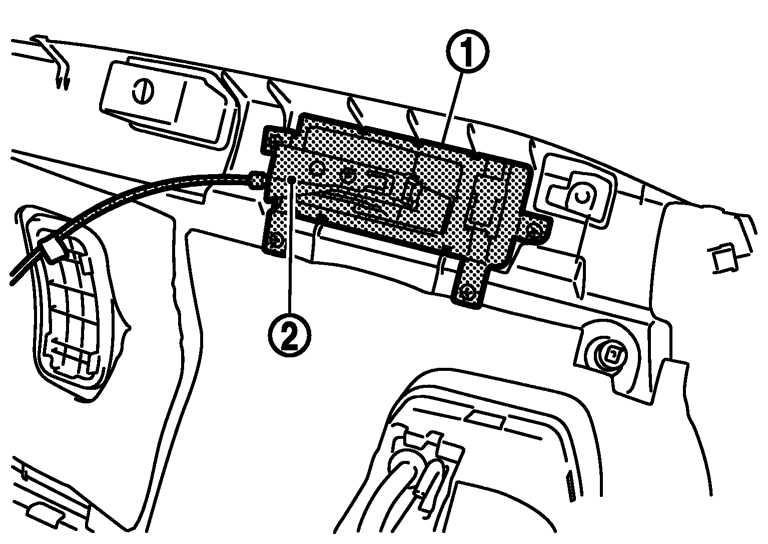 1
2