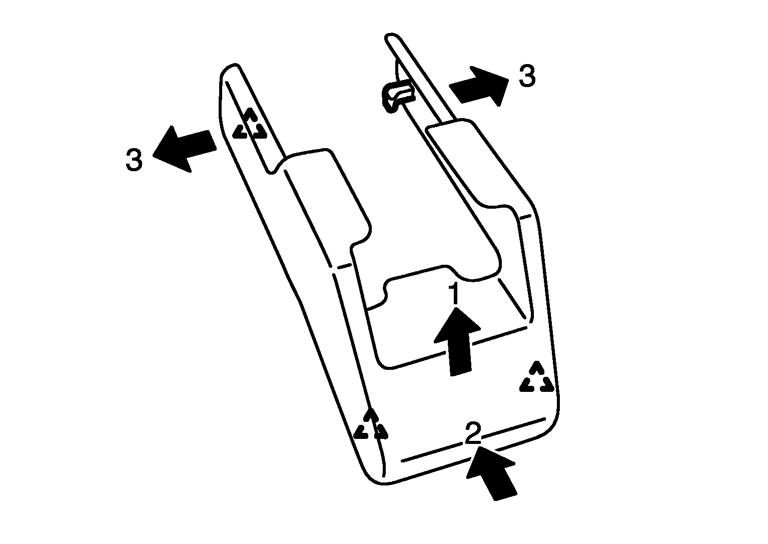 3
3
1
2