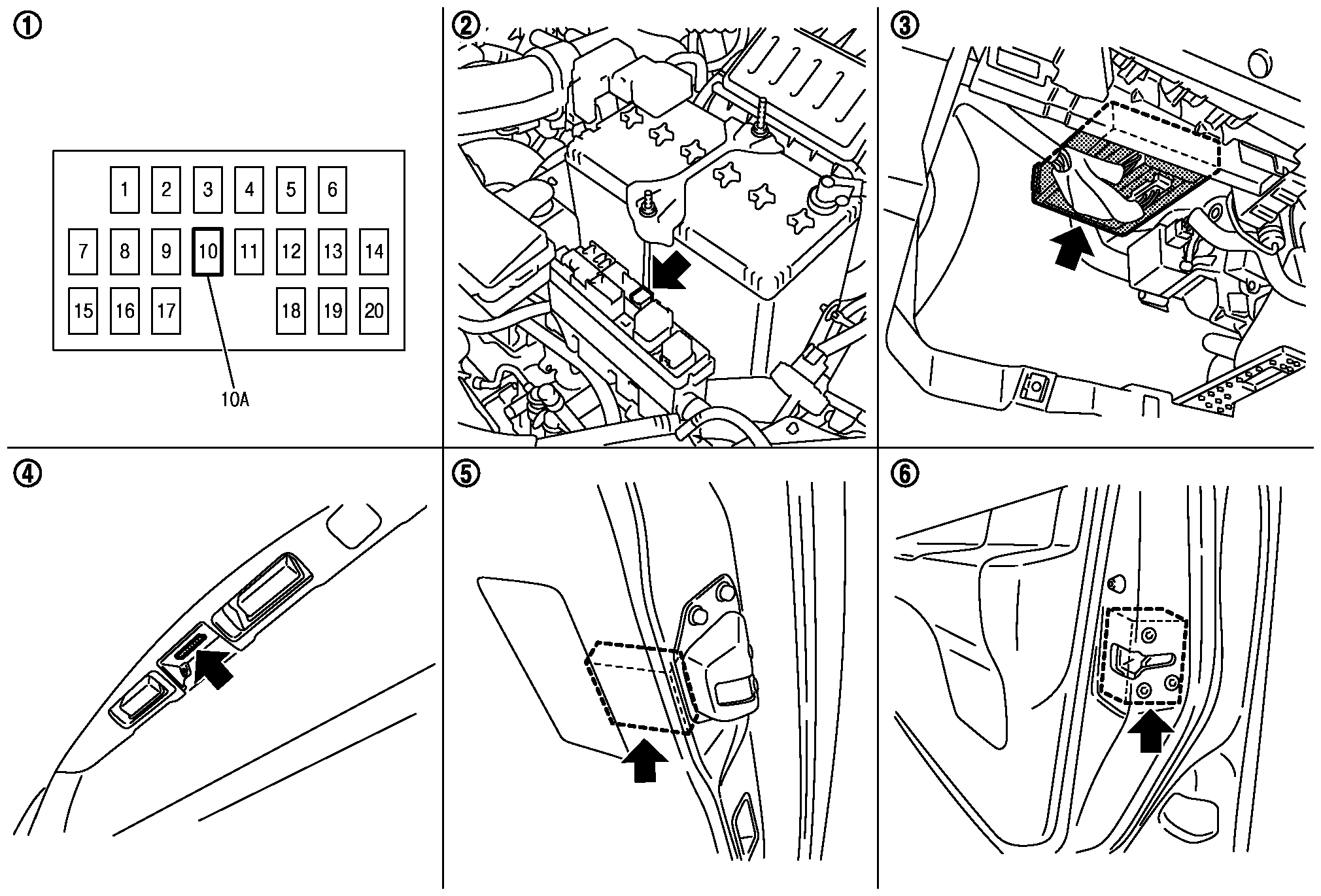 ①

1 2 3 4 5 6
7 8 9 10 11 12 13 14
15 16 17 18 19 20

10A

②

③

④

⑤

⑥