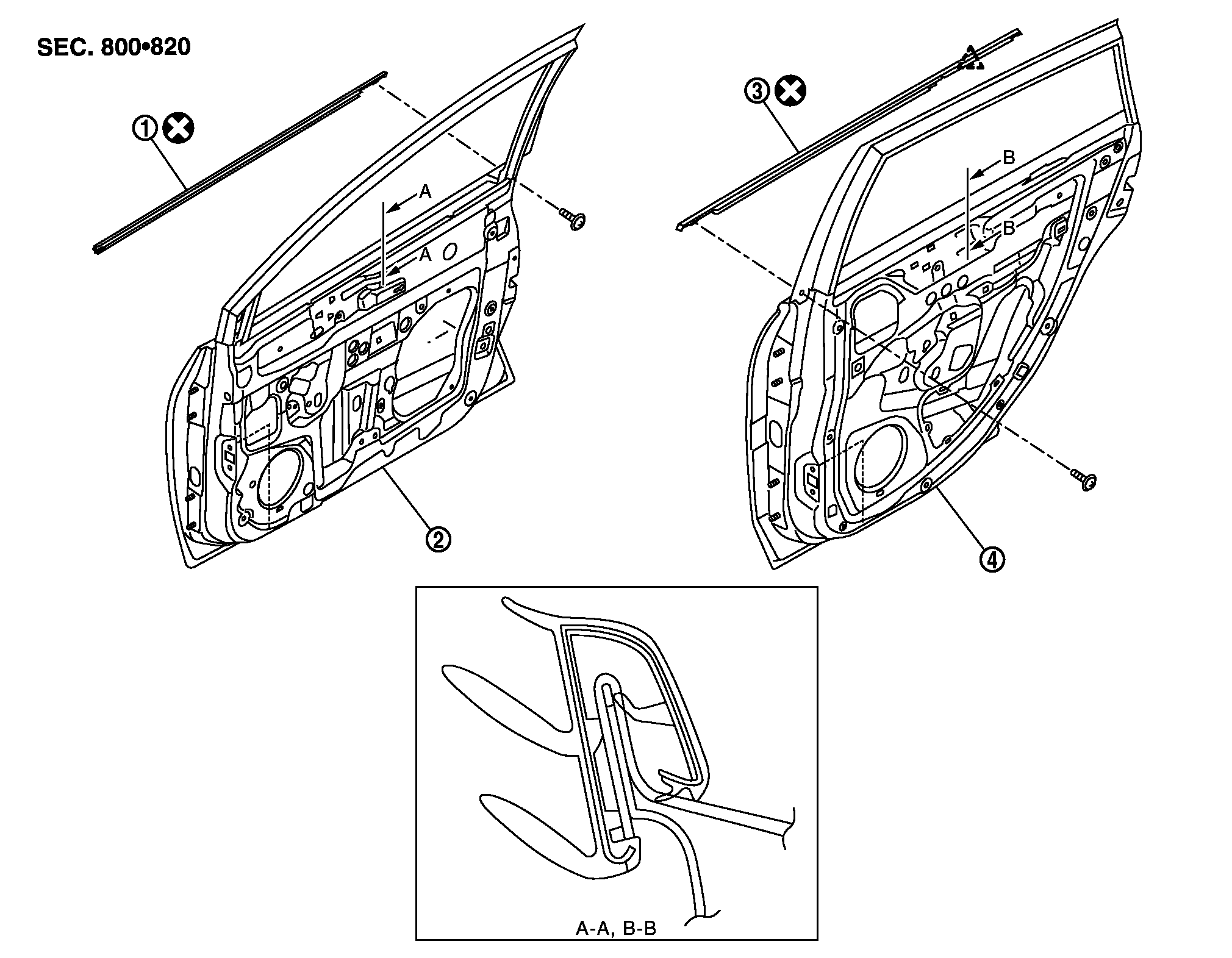 SEC. 800•820

①

A

A

②

③

B

B

④

A-A, B-B