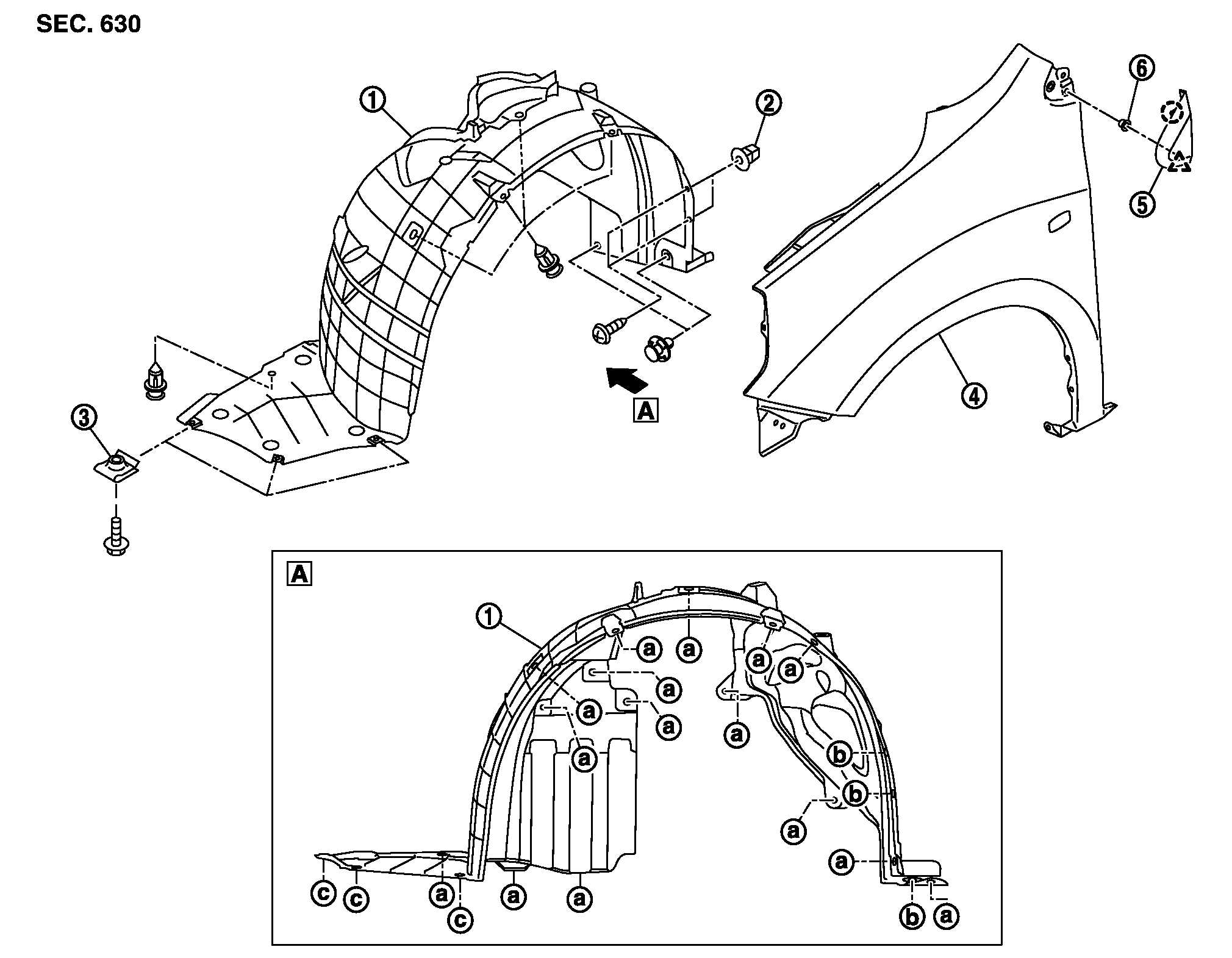 SEC. 630

1
2
6
5
3
4
A

A
1
a
a
a
a
a
a
a
a
a
b
b
a
a
c
c
a
c
a
a
b
a