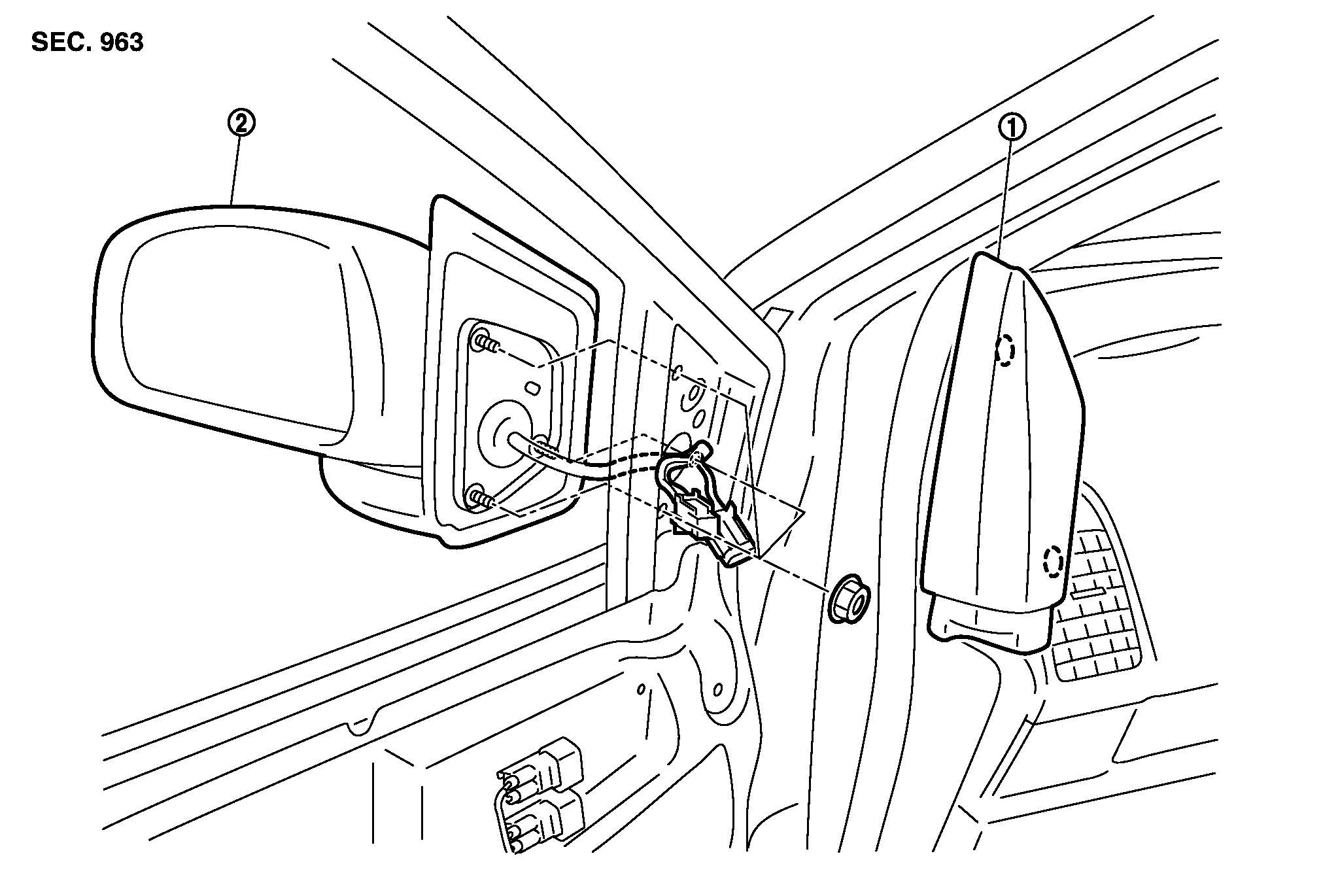 SEC. 963

②

①