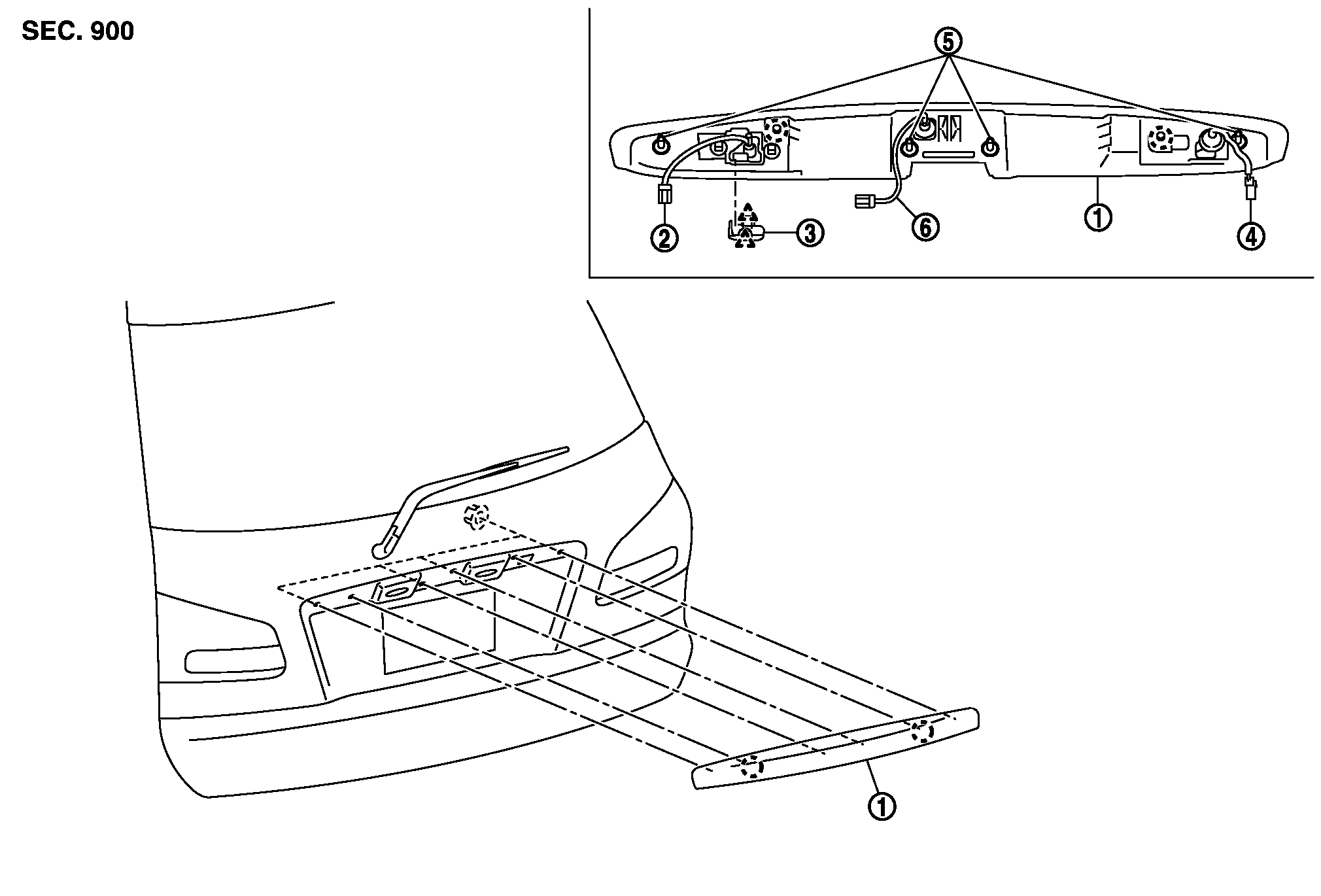 SEC. 900

5
2
3
6
1
4
1