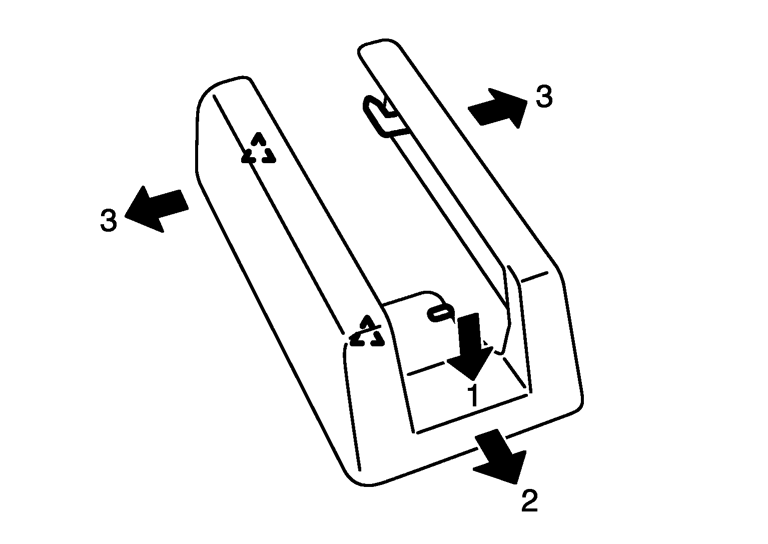 3
3
1
2