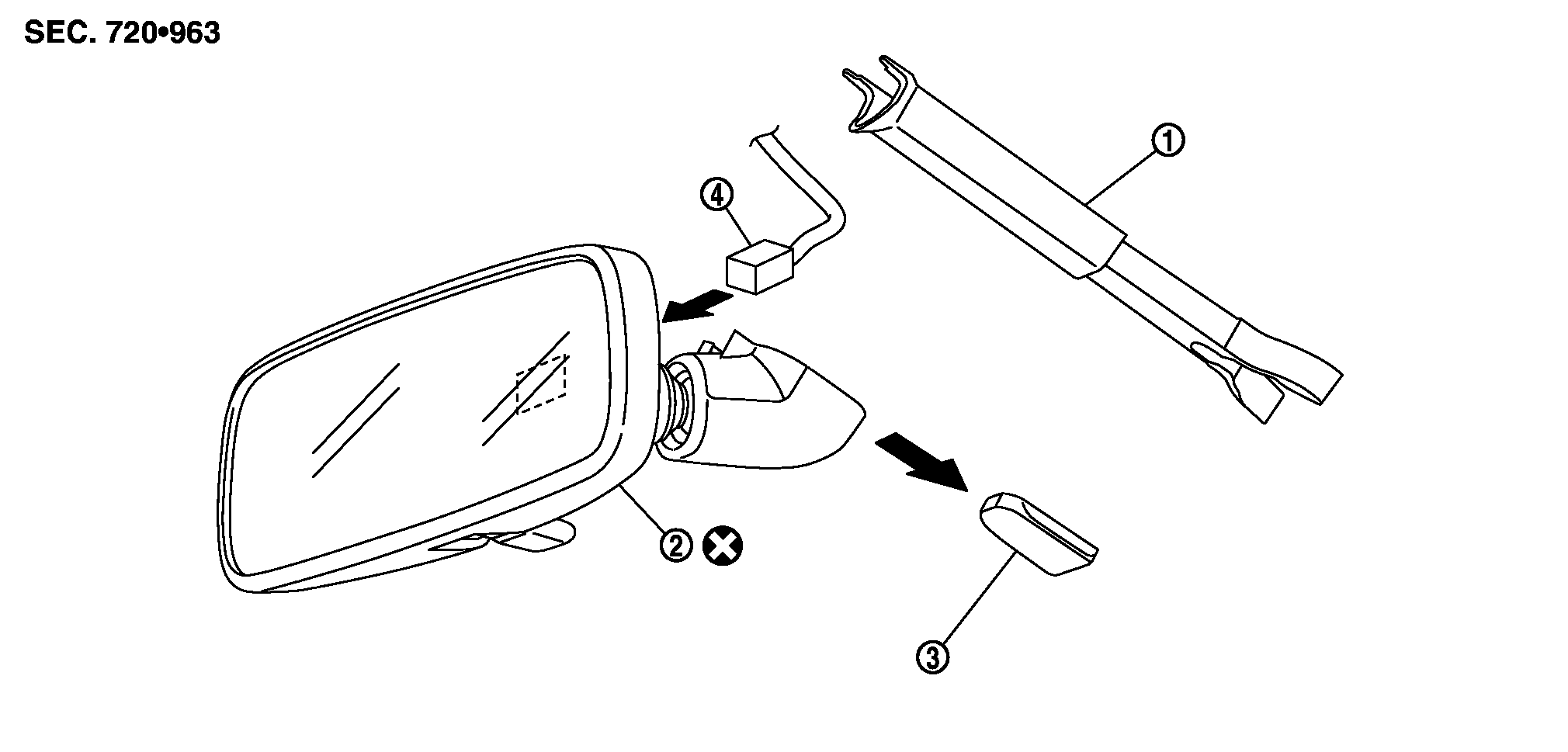 SEC. 720•963

①

④

②

③