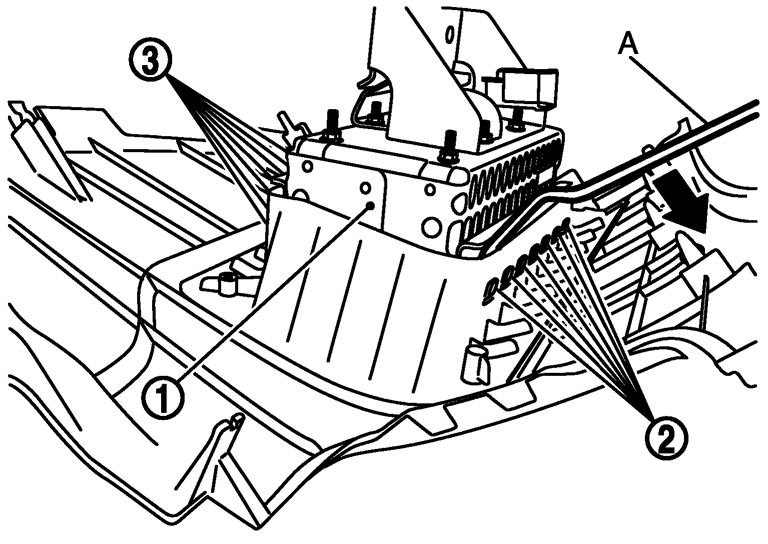 3
A
1
2