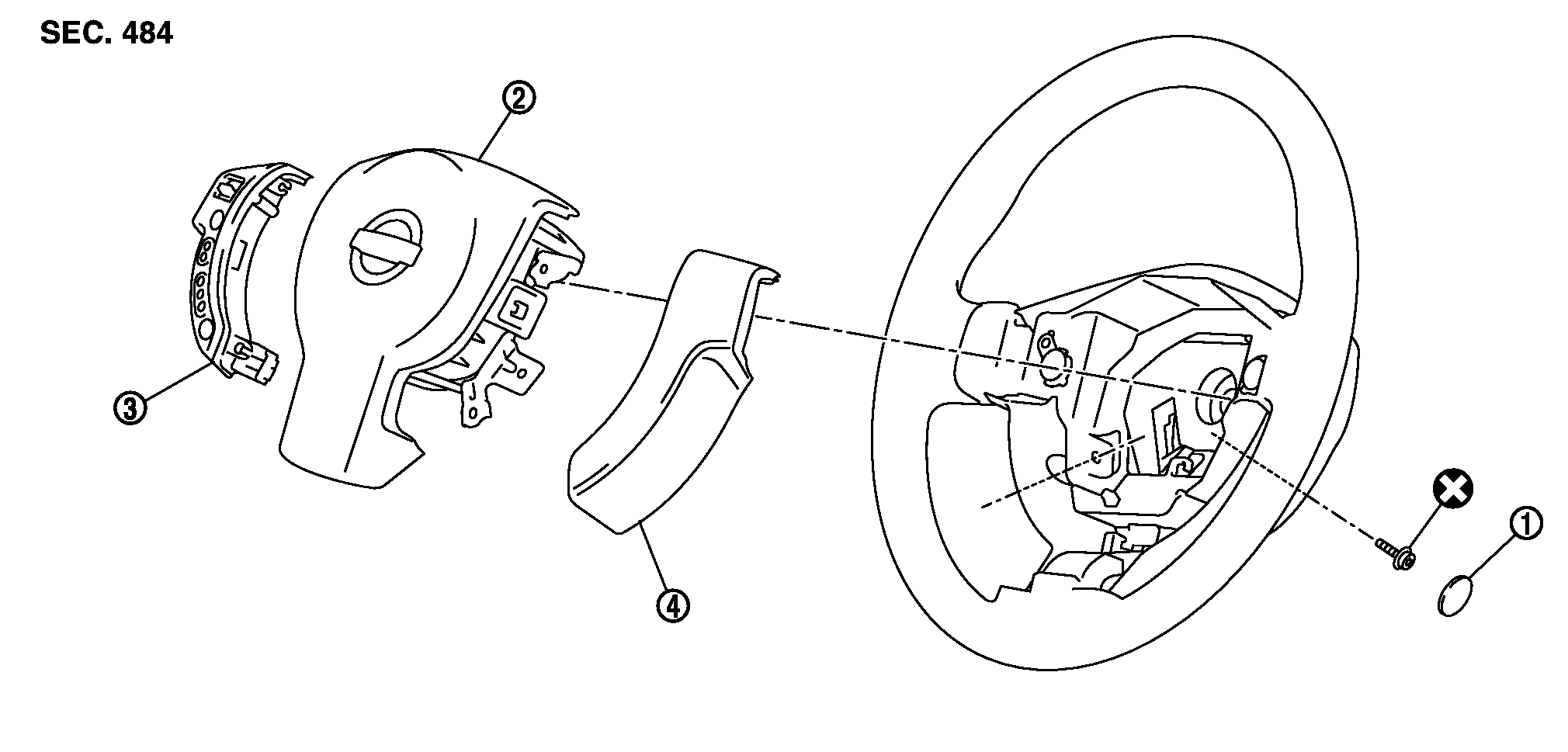 SEC. 484

②

③

④

①