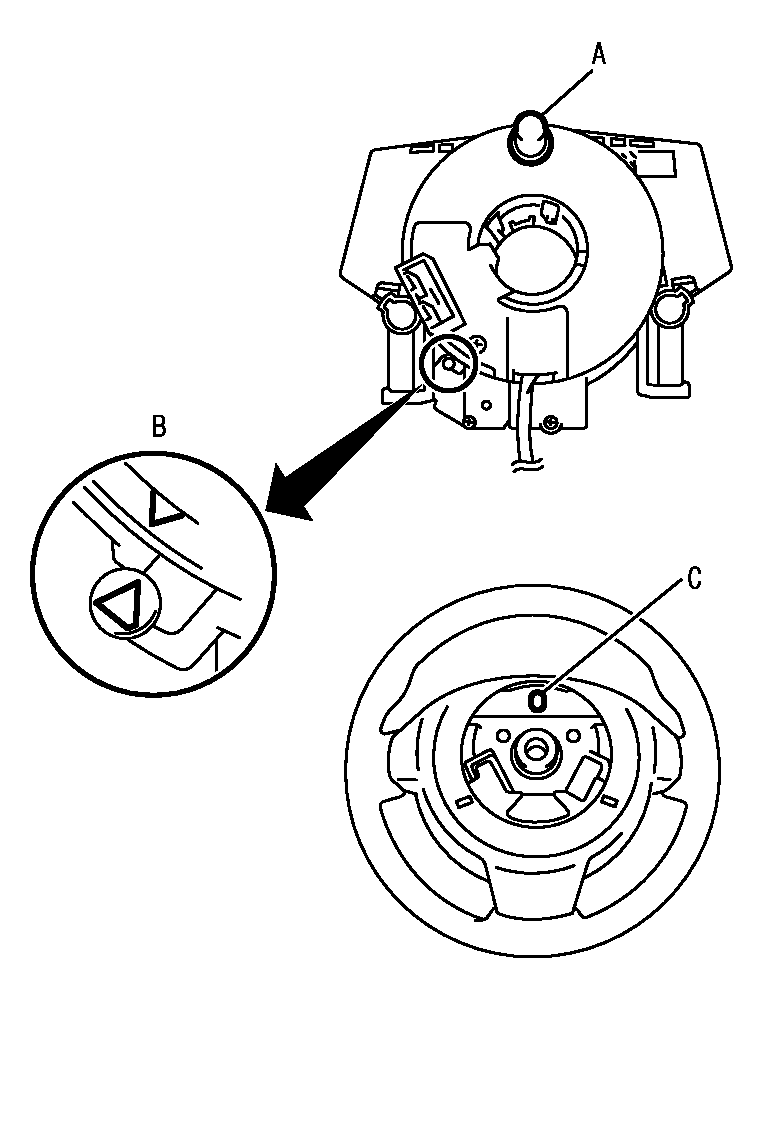 A
B
C