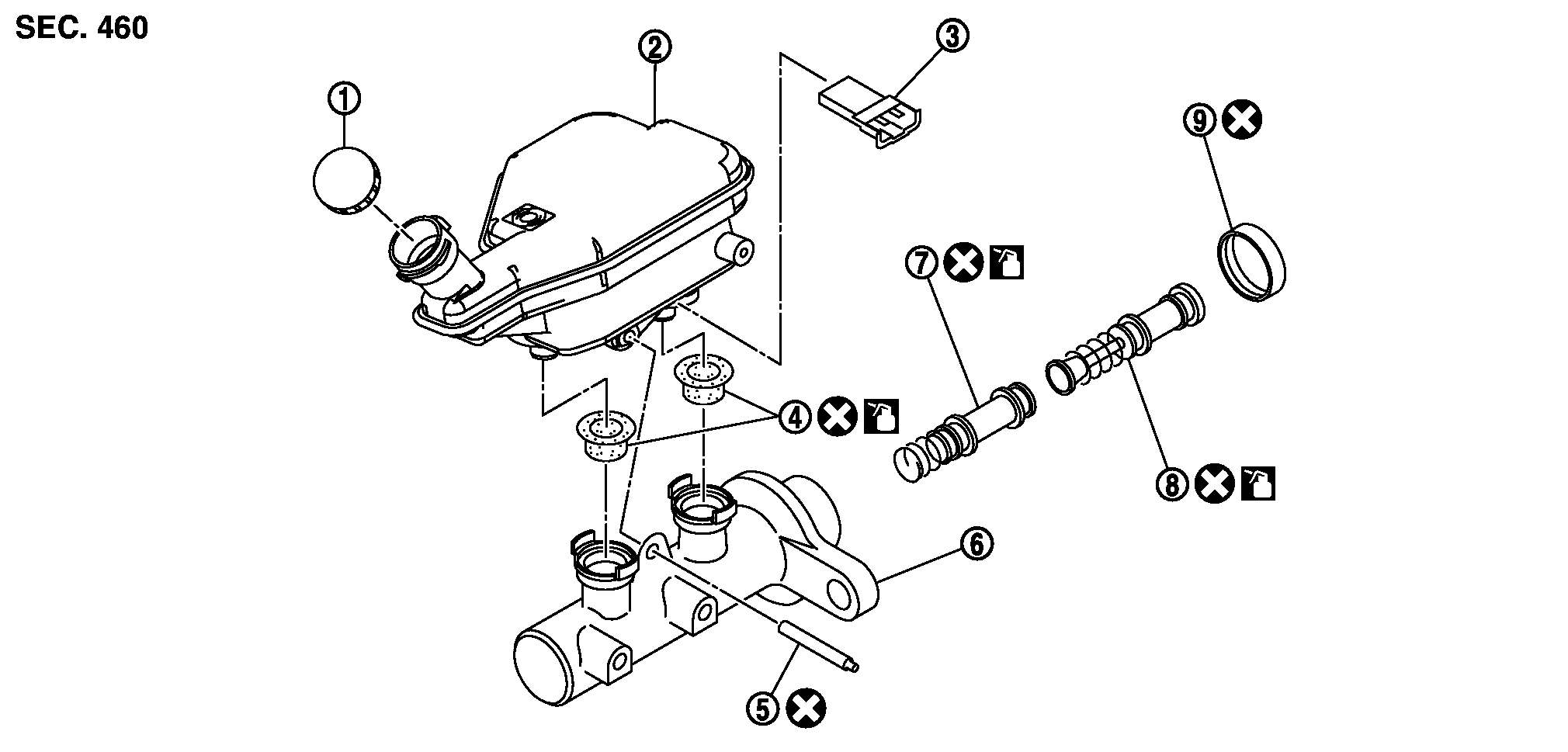 SEC. 460

1
2
3
9
7
4
8
6
5