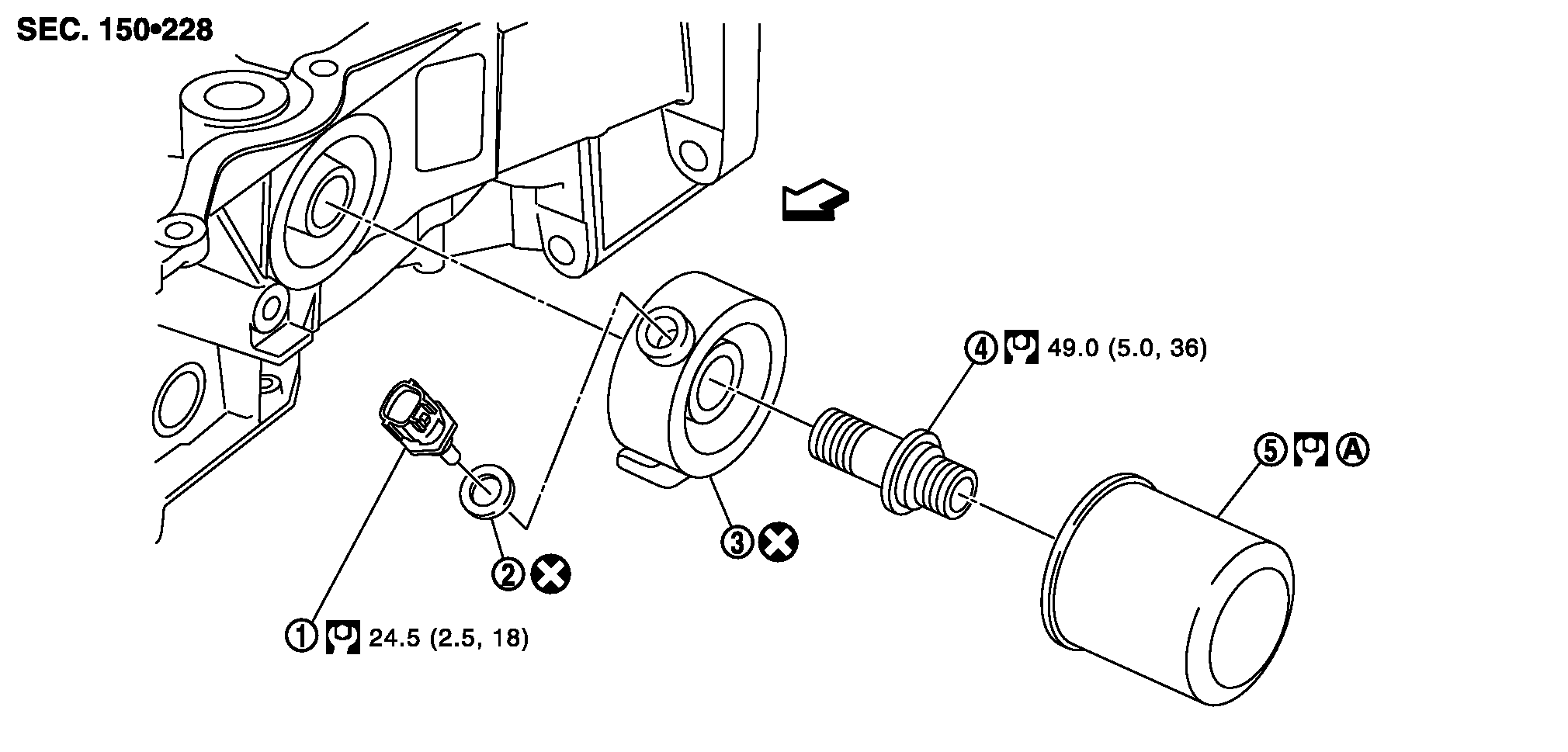 SEC. 150•228

4 49.0 (5.0, 36)

5 A

3

2

1 24.5 (2.5, 18)