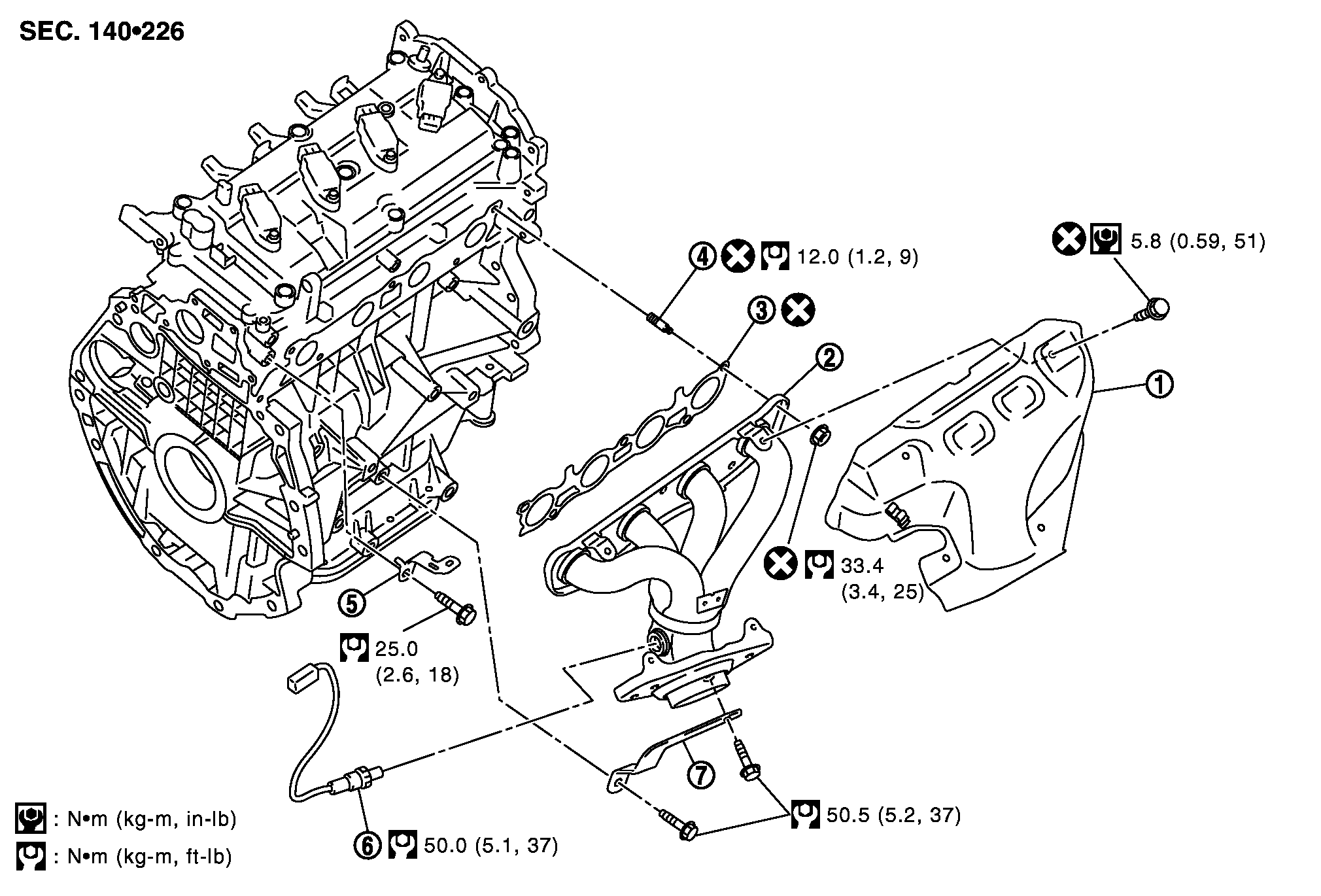 SEC. 140•226

4 12.0 (1.2, 9)

5.8 (0.59, 51)

3

2

1

33.4 (3.4, 25)

5

25.0 (2.6, 18)

7

50.5 (5.2, 37)

6 50.0 (5.1, 37)

: N•m (kg-m, in-lb)

: N•m (kg-m, ft-lb)